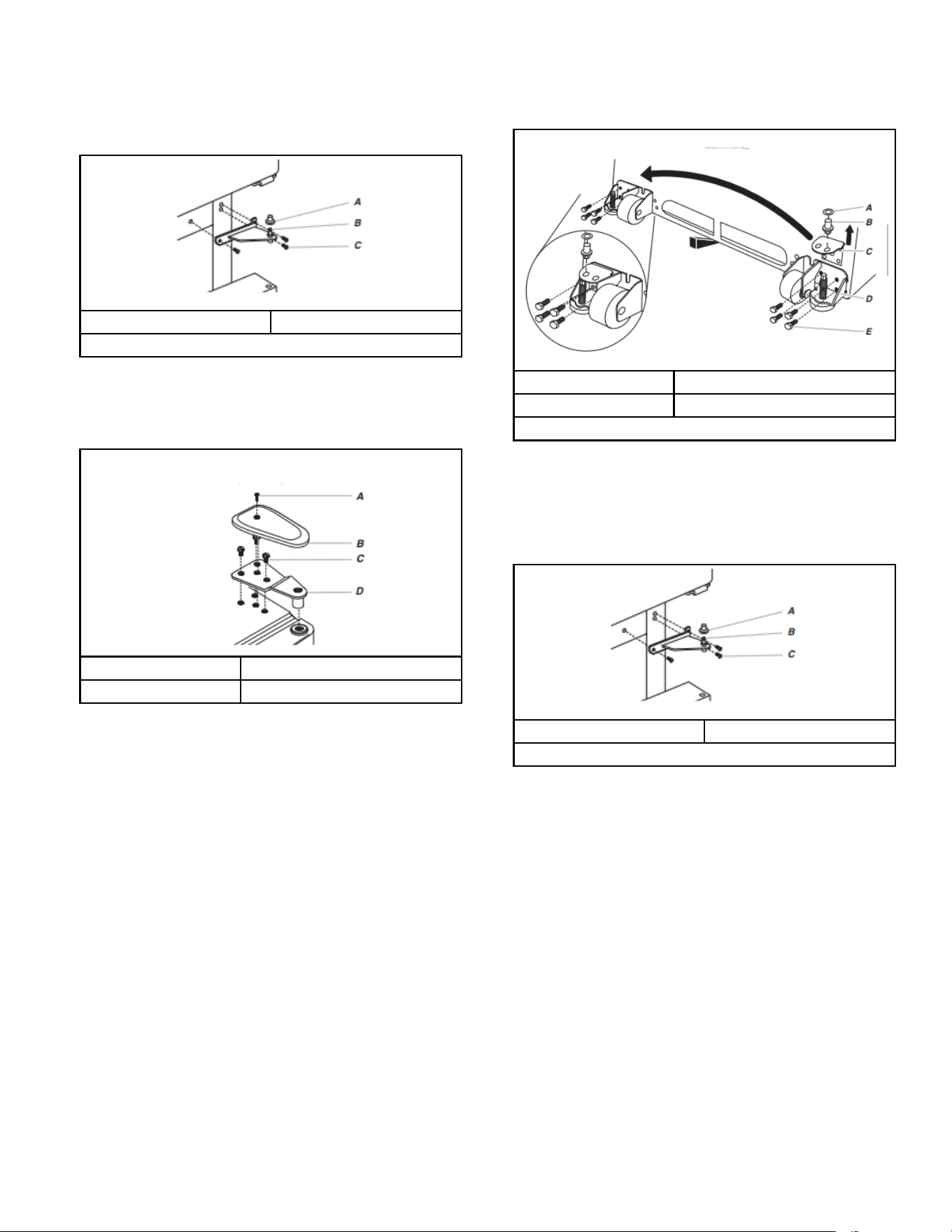 A
B
C

A
B
C
D

A
B
C
D
E

A
B
C