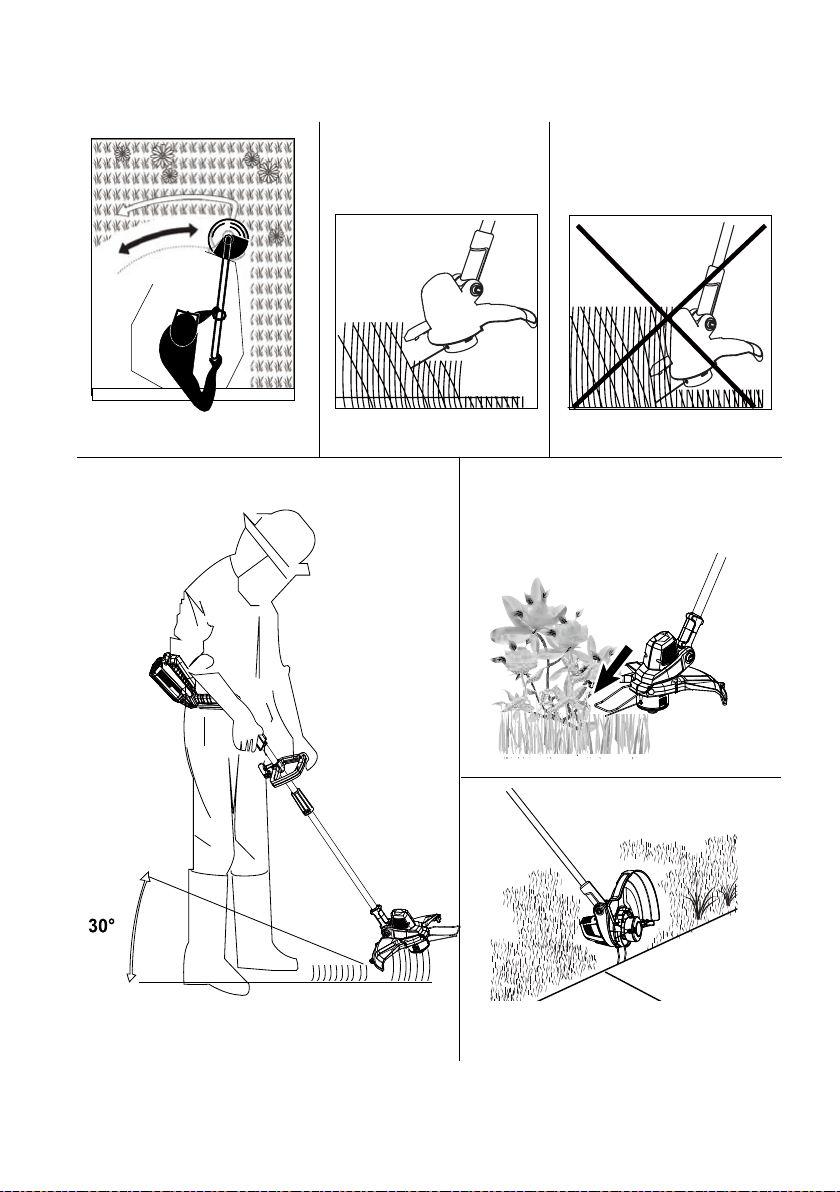 30°