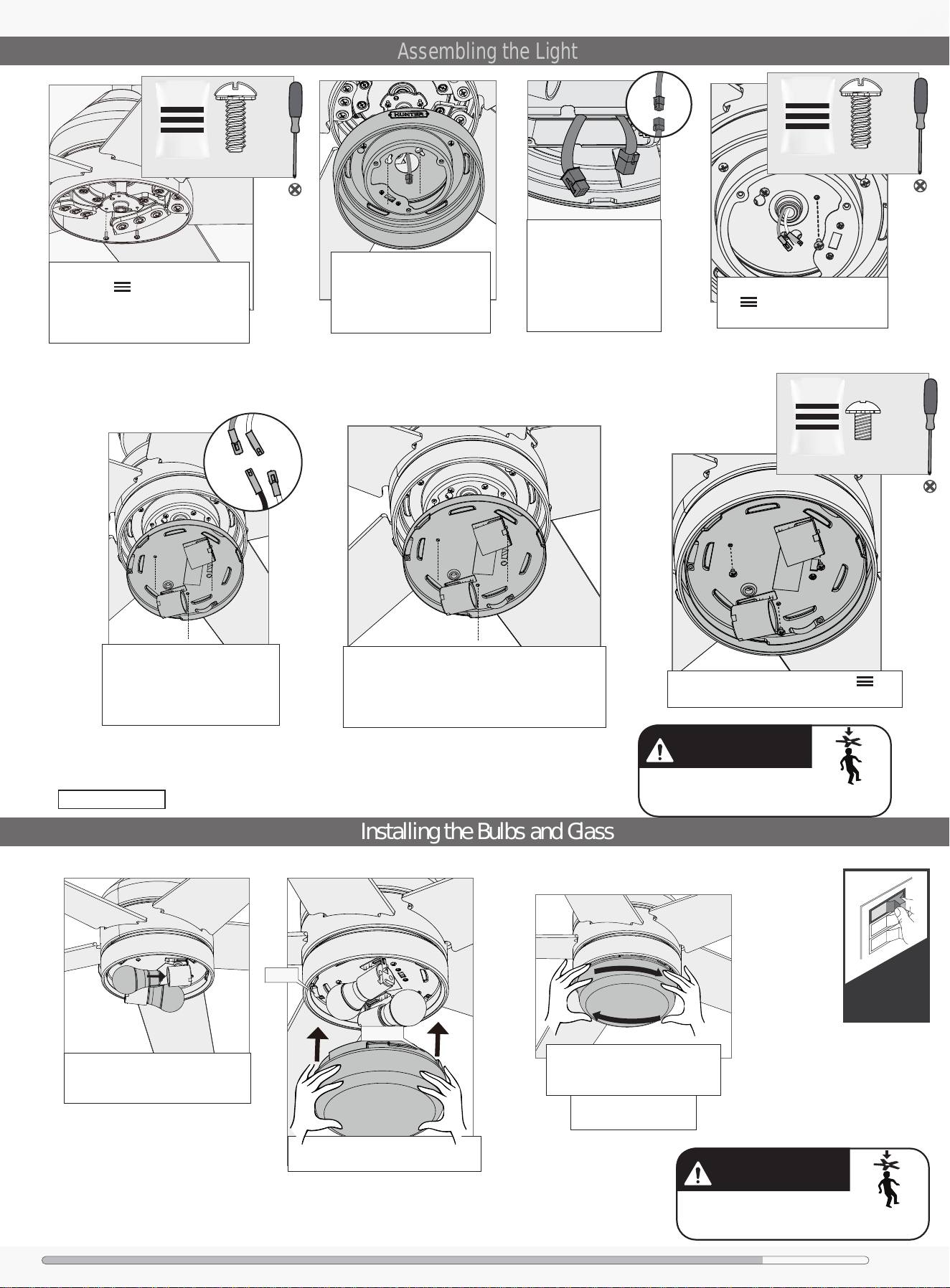 Assembling the Light

HUNTER

Installing the Bulbs and Glass