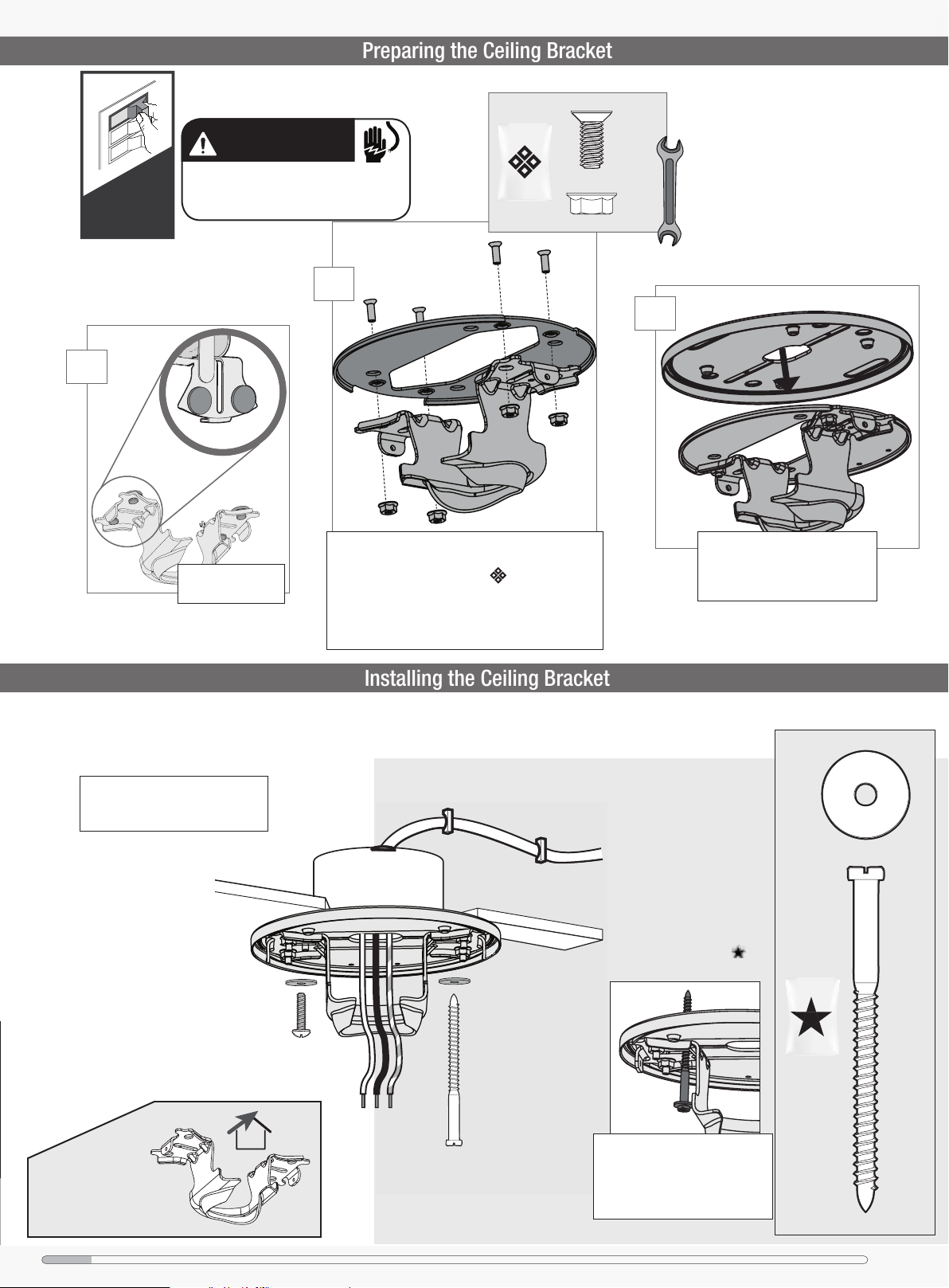 Preparing the Ceiling Bracket

Installing the Ceiling Bracket