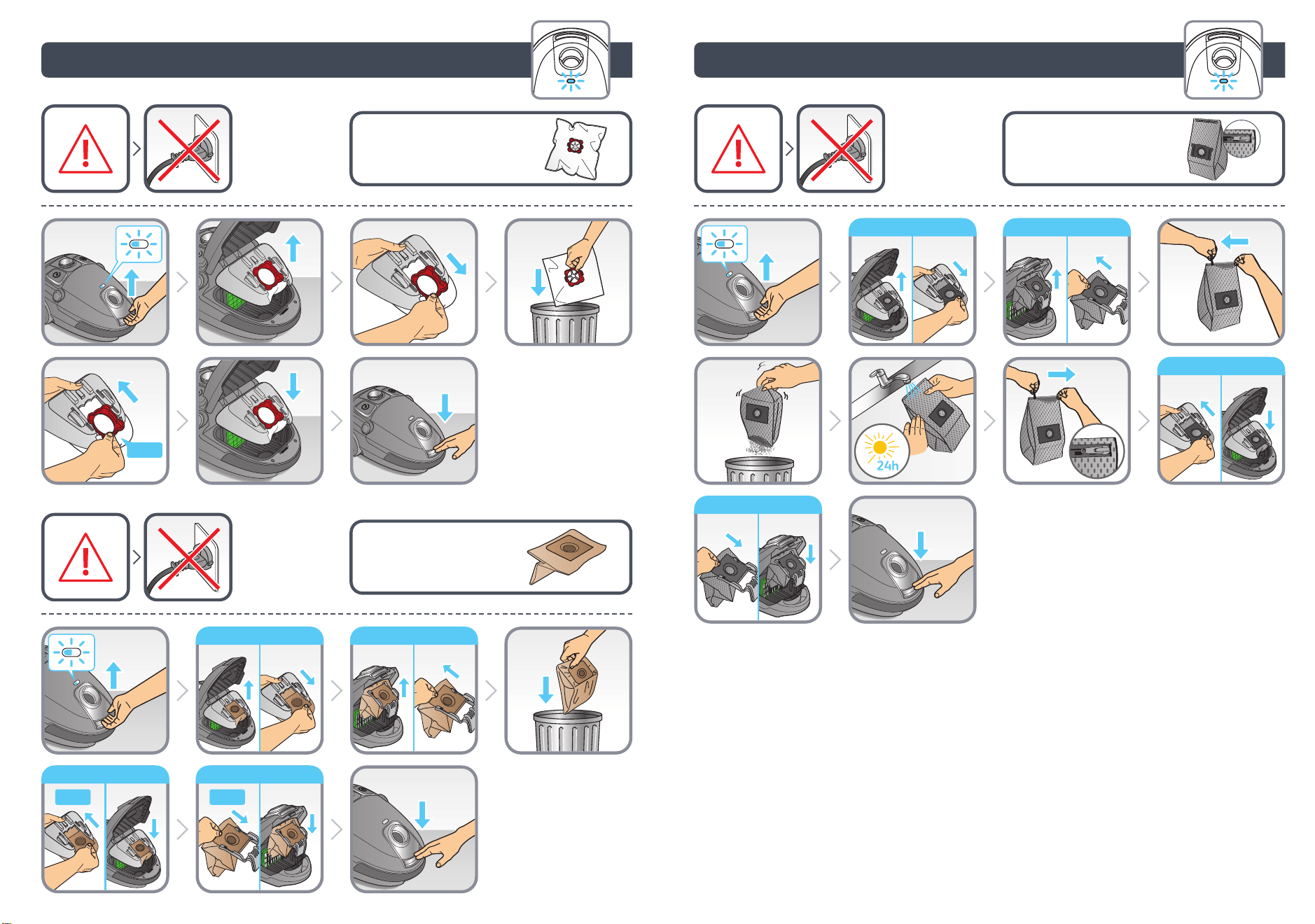 24h