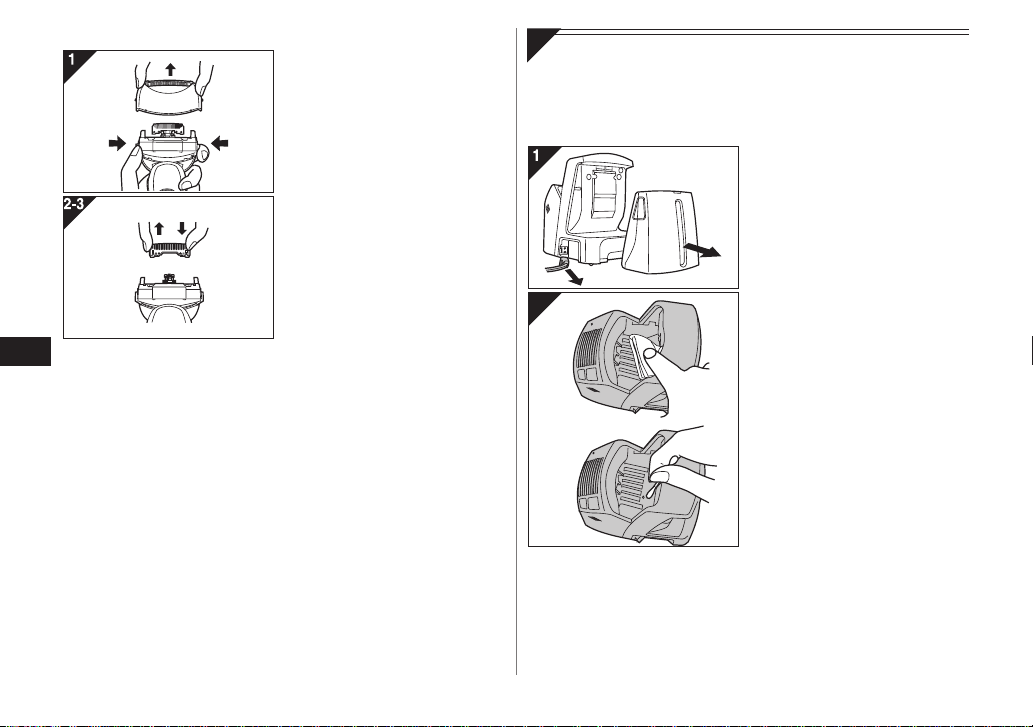 1

2-3

1