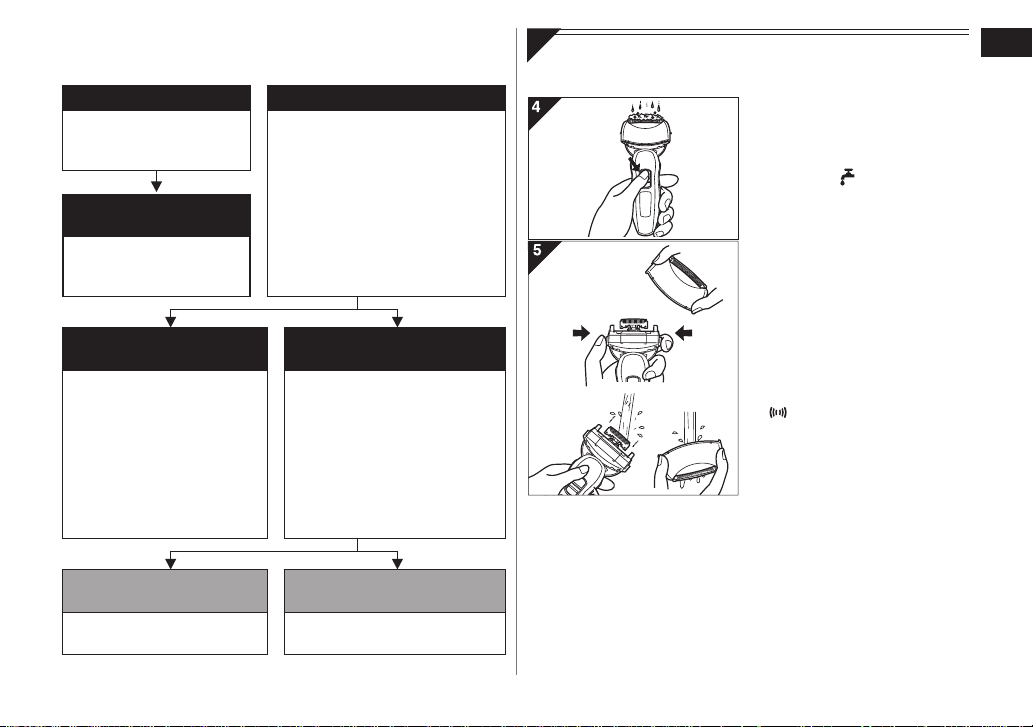 4

5