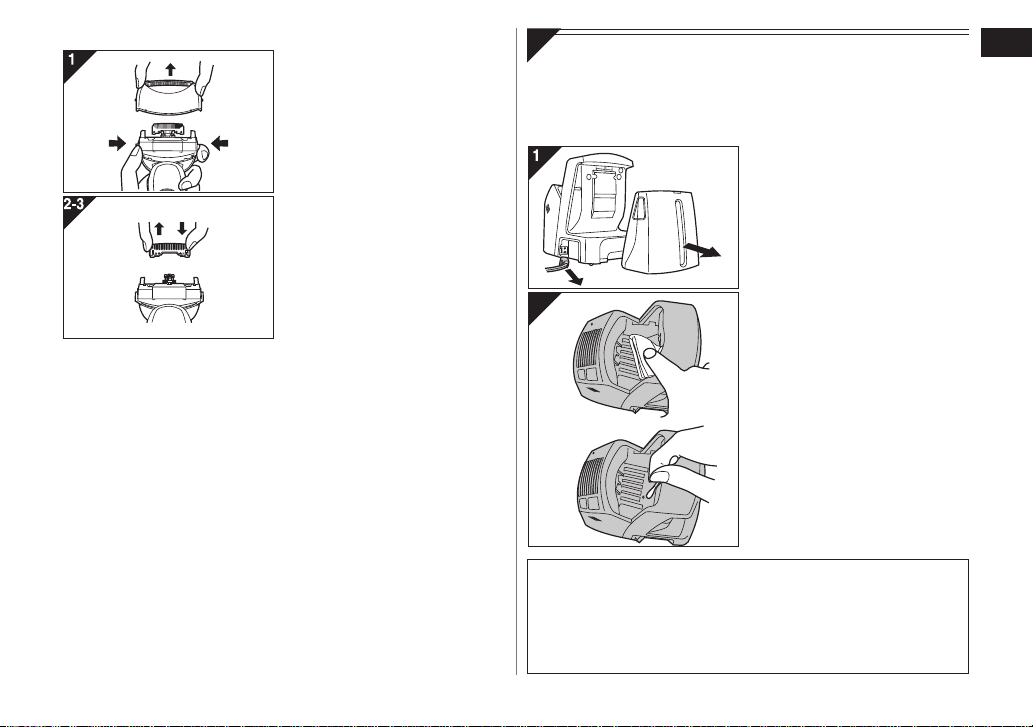 1

2-3

1