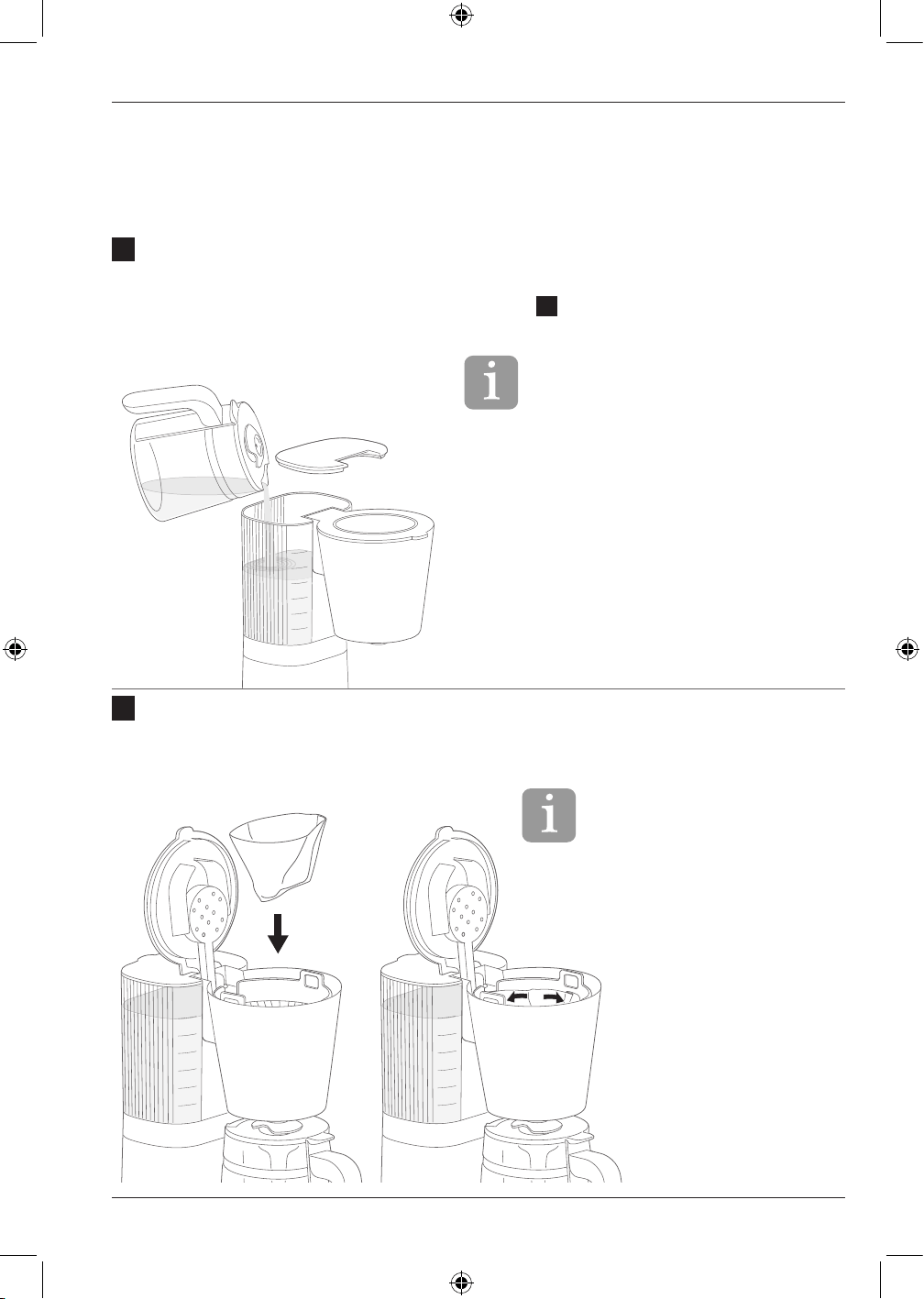 i

i