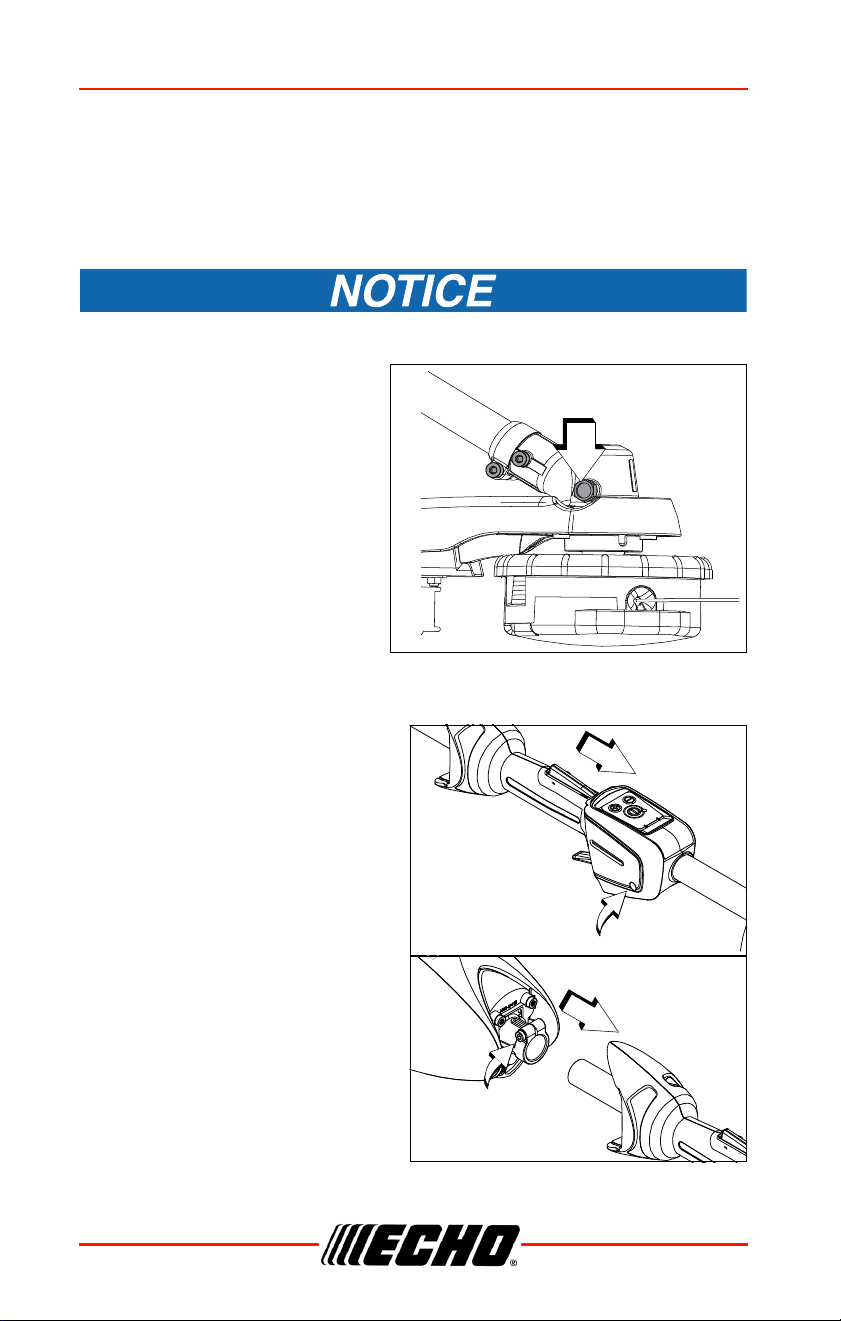 NOTICE

ECHO®