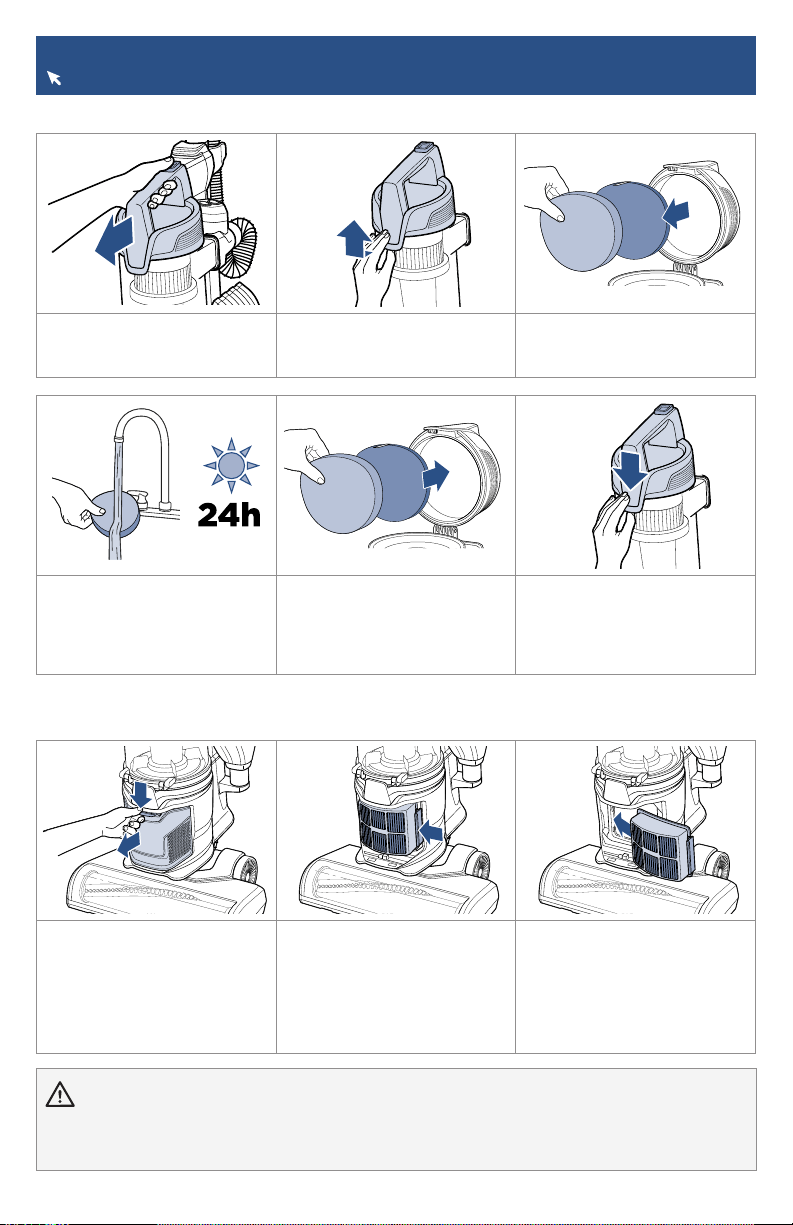 24h