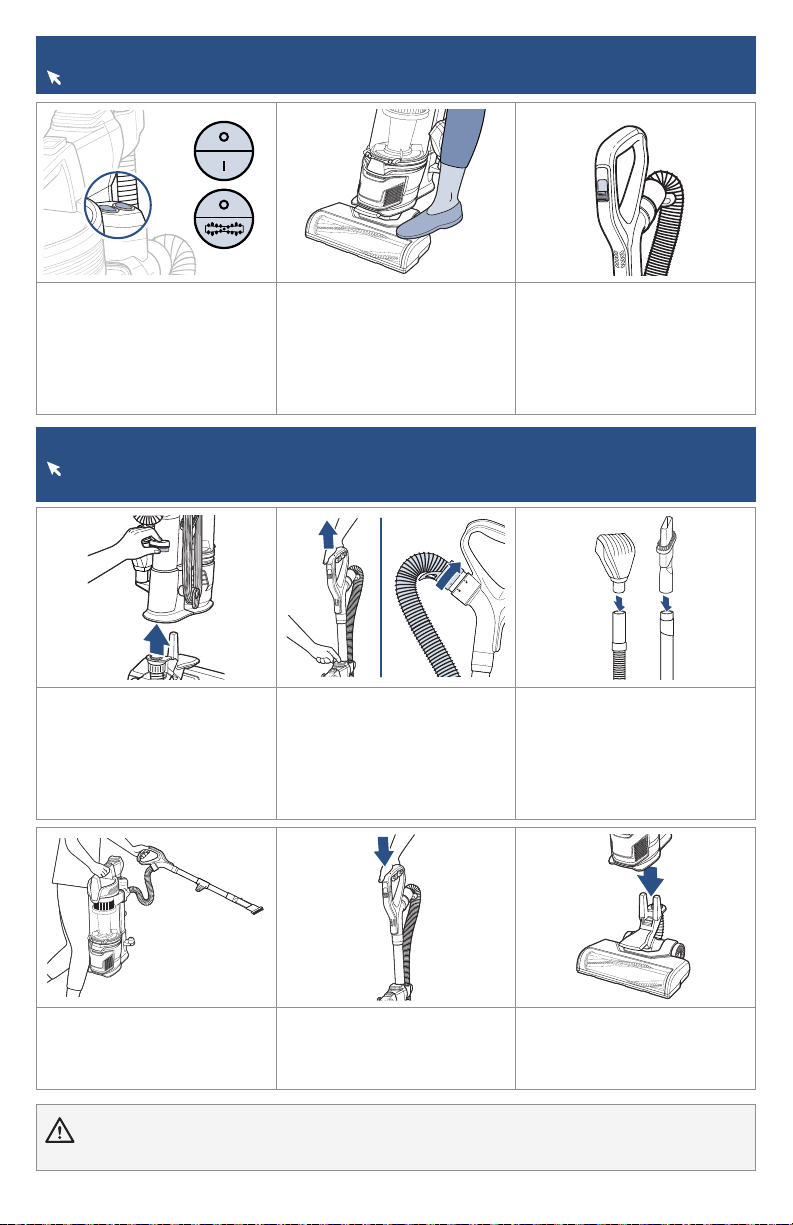 O
I
O