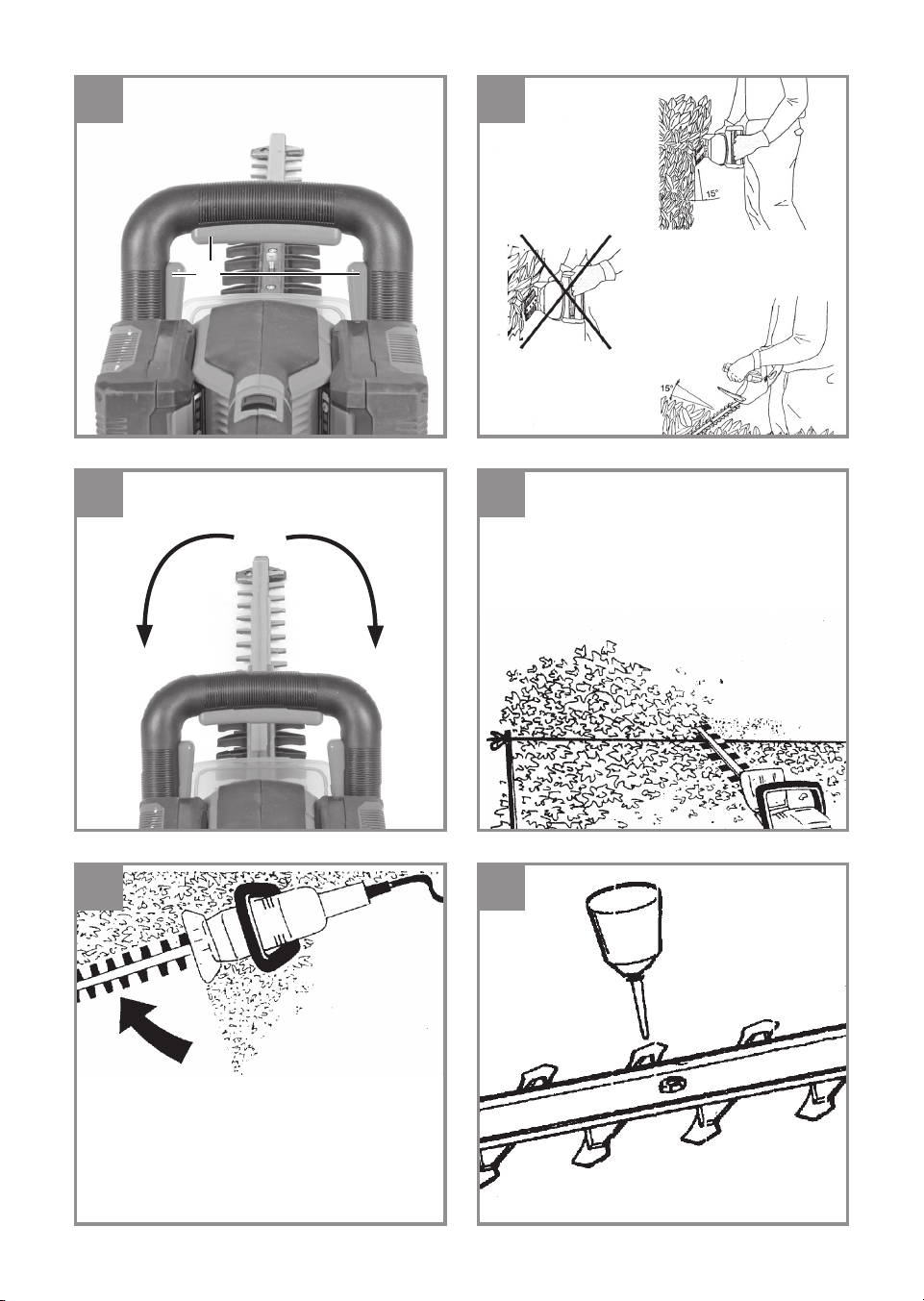 15°

15°