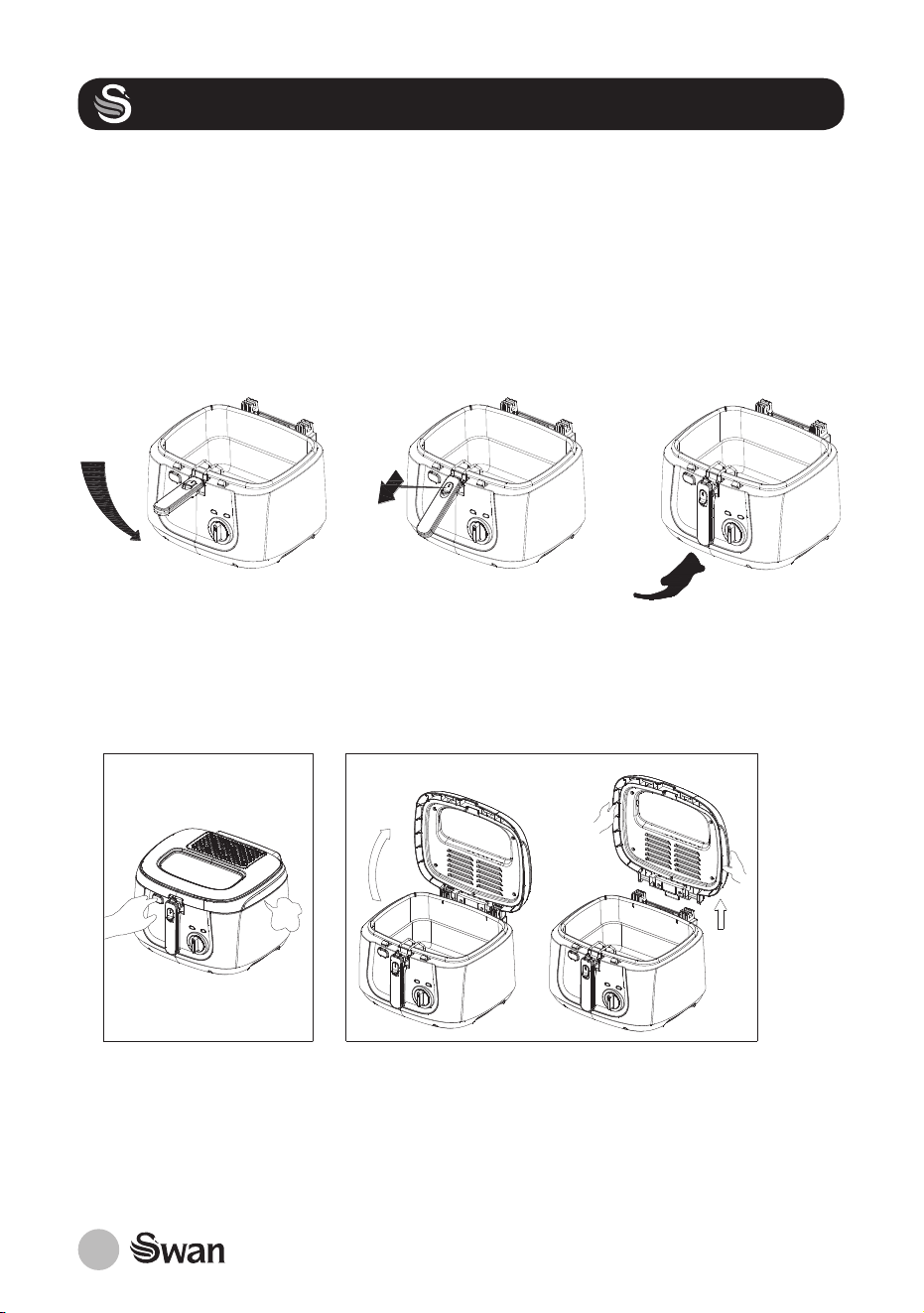 Swan