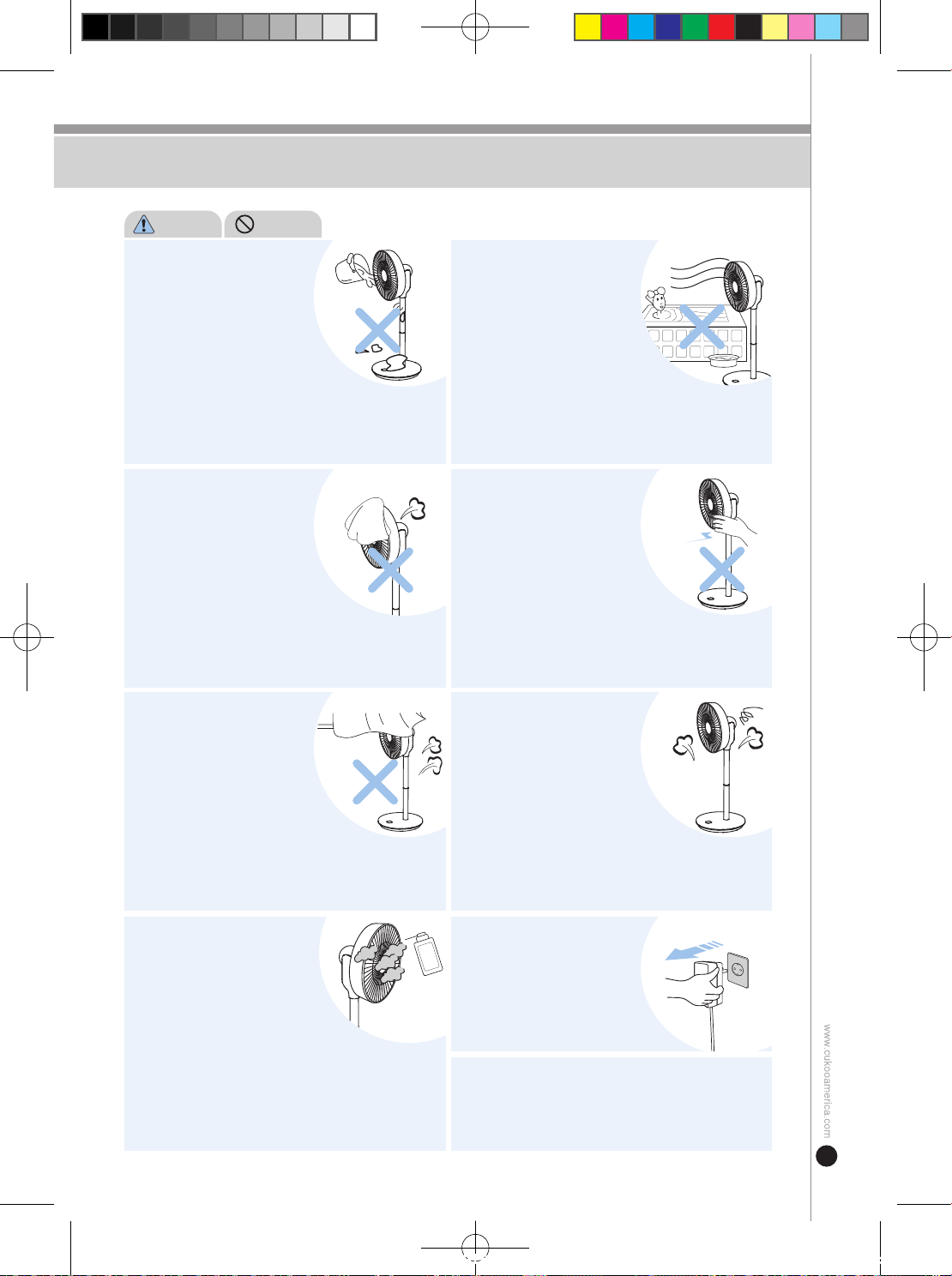 www.cukooamerica.com