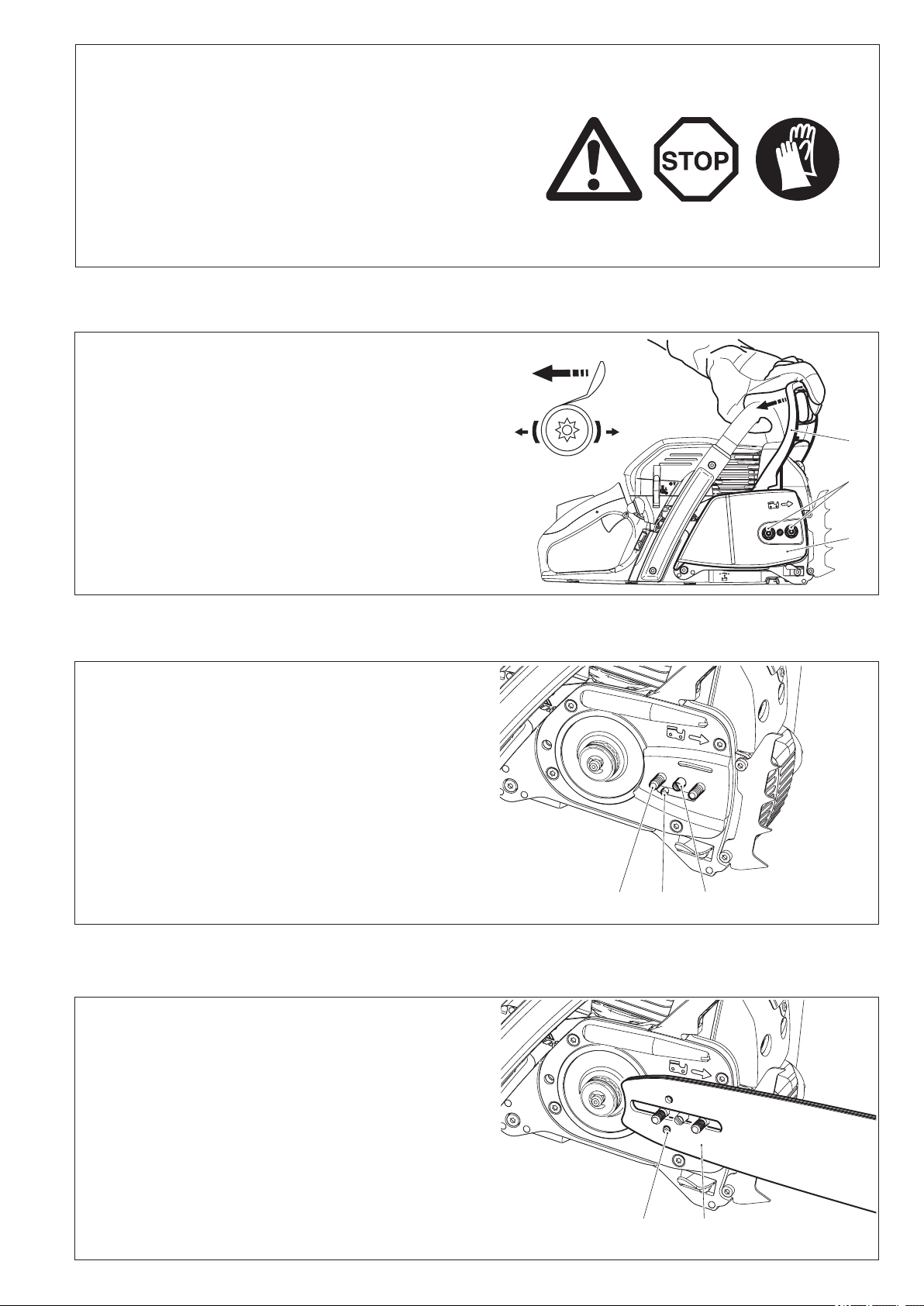 STOP