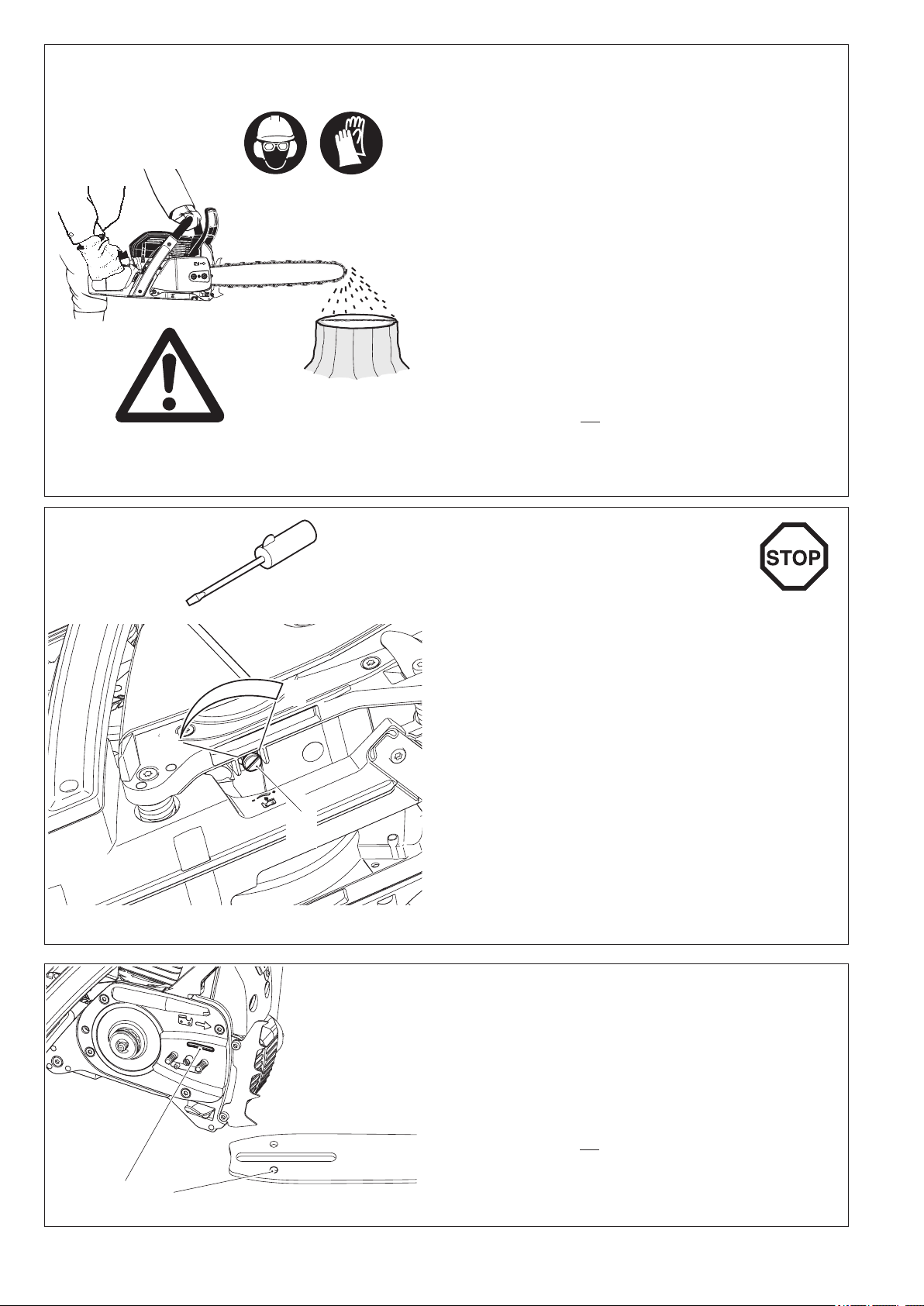 STOP