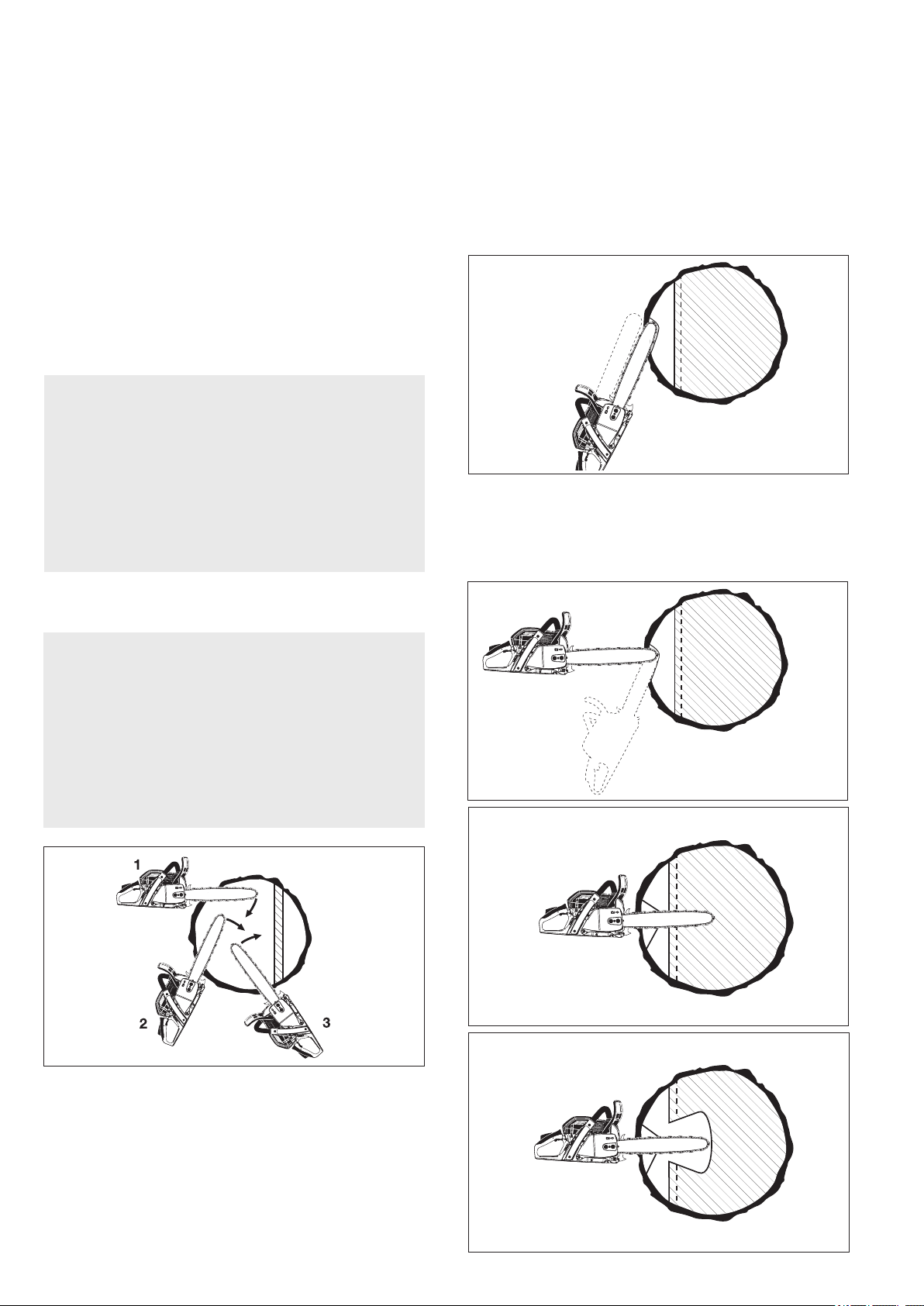 1

2

3