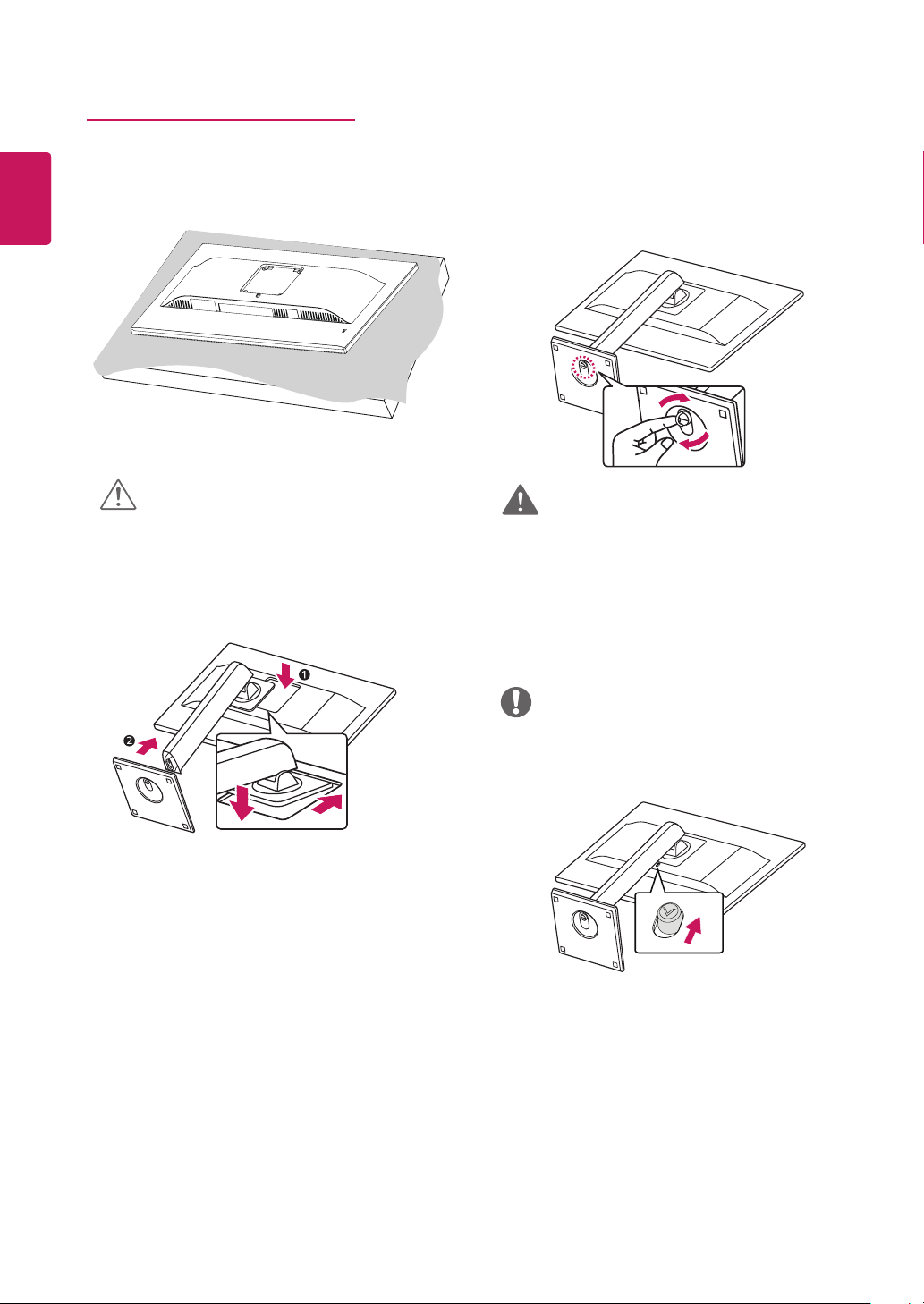 ❶

❷