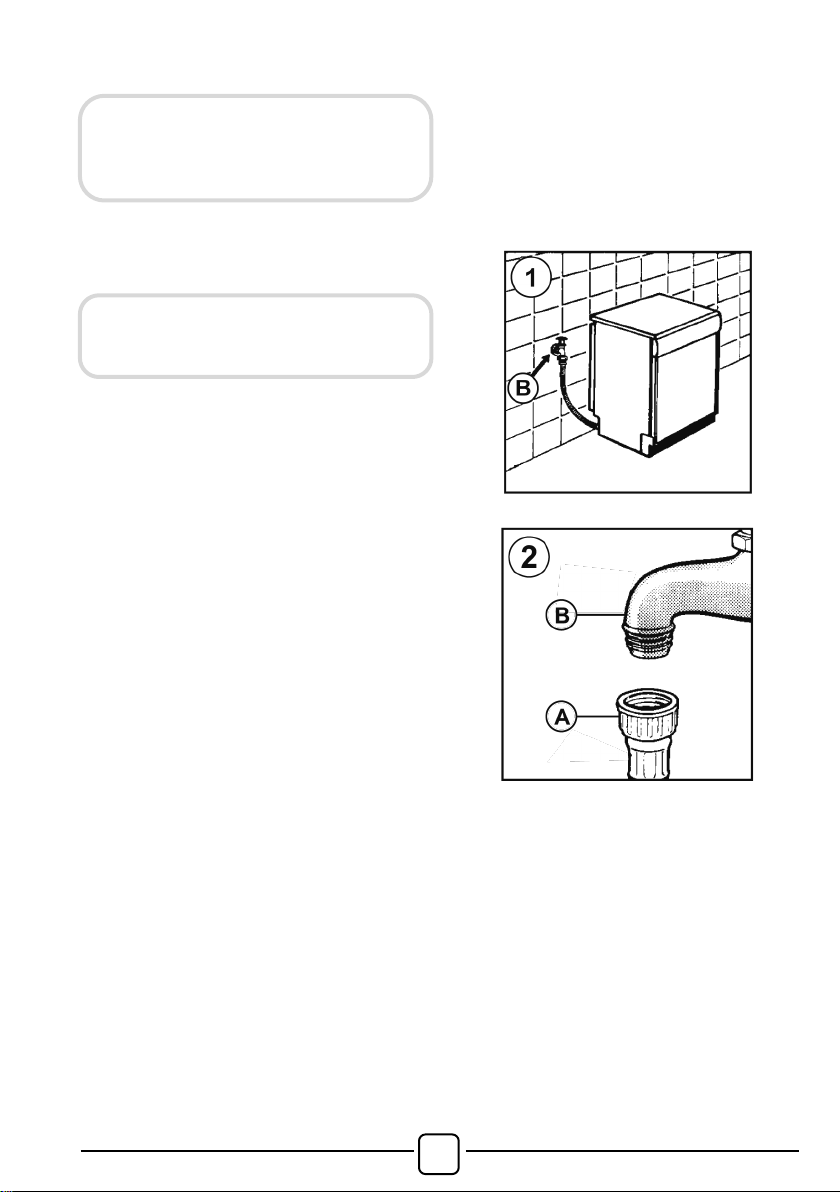 1

B

2

B

A