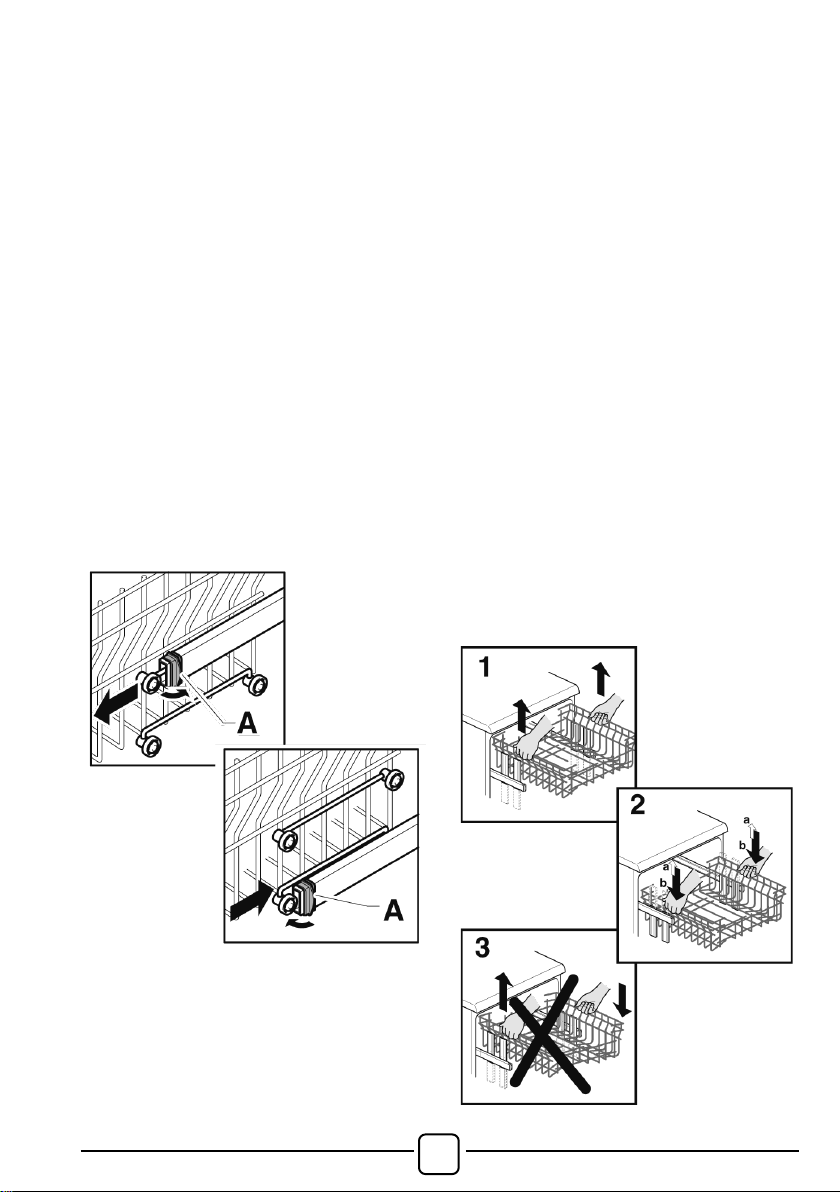 A

A

1

2

a

b

a

b

3