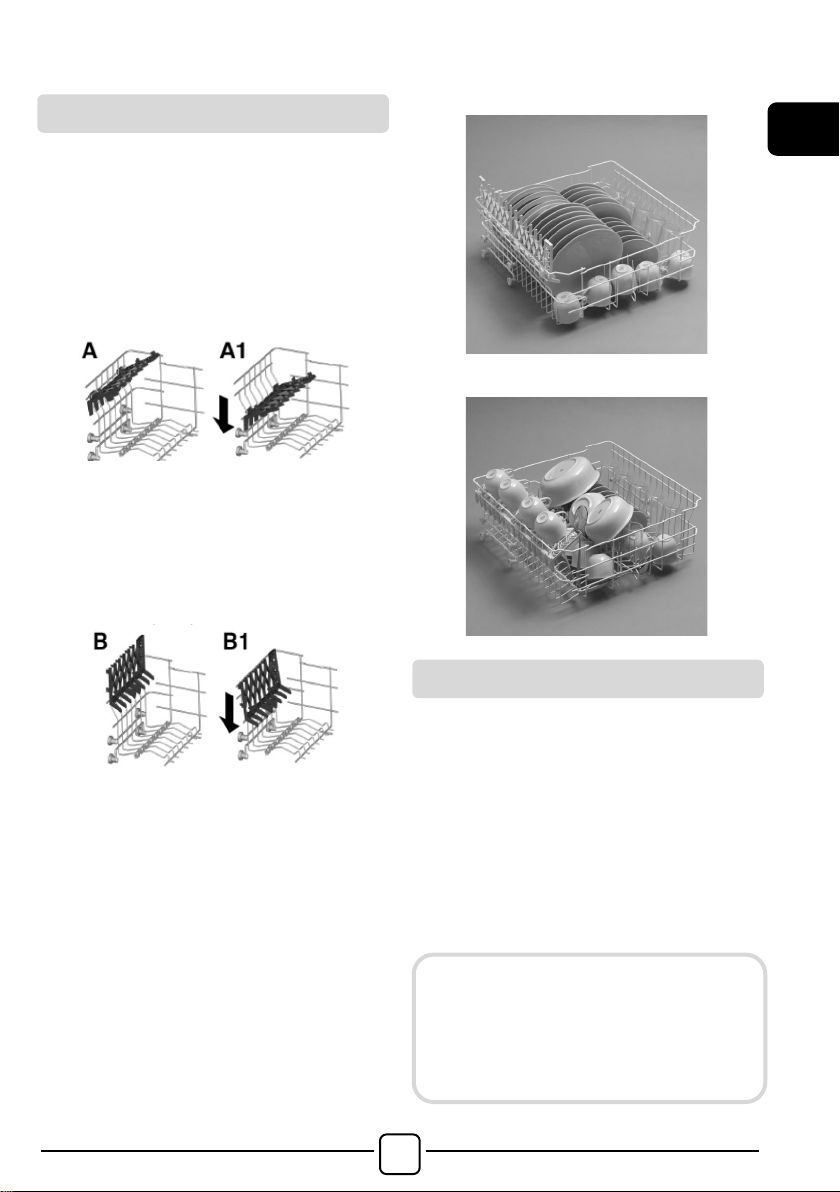 A

A1

B

B1