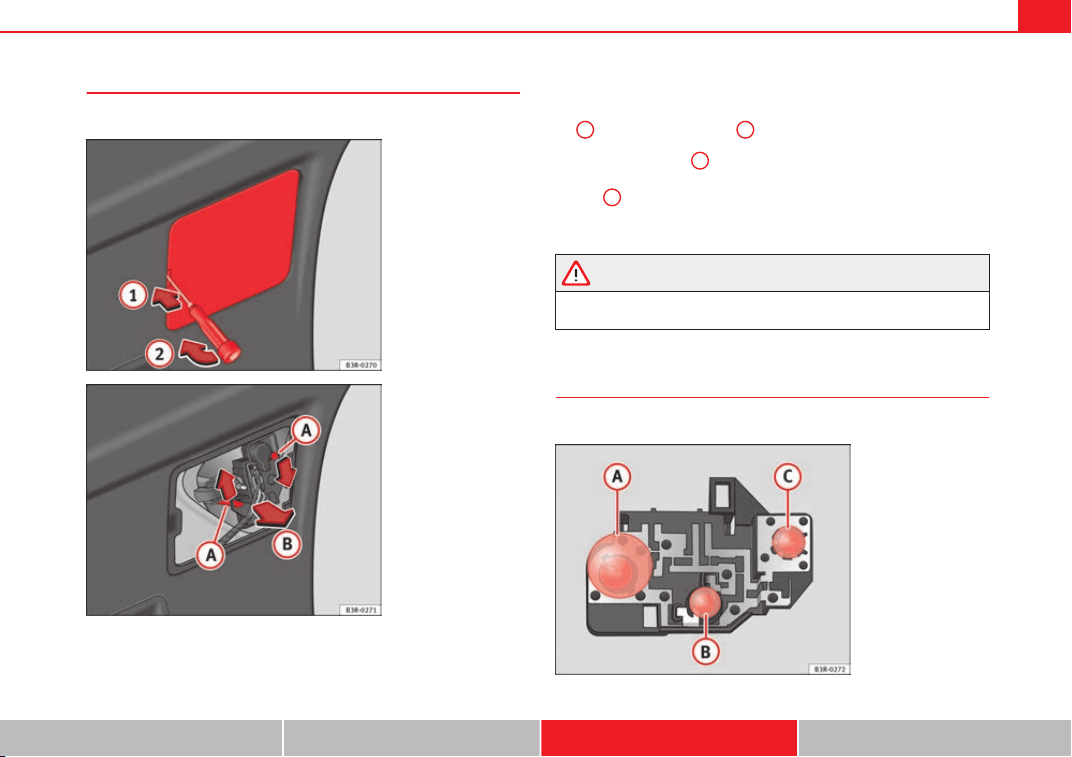 1

2

B3R-0270

A

A

B

B3R-0271

A

C

B

B3R-0272