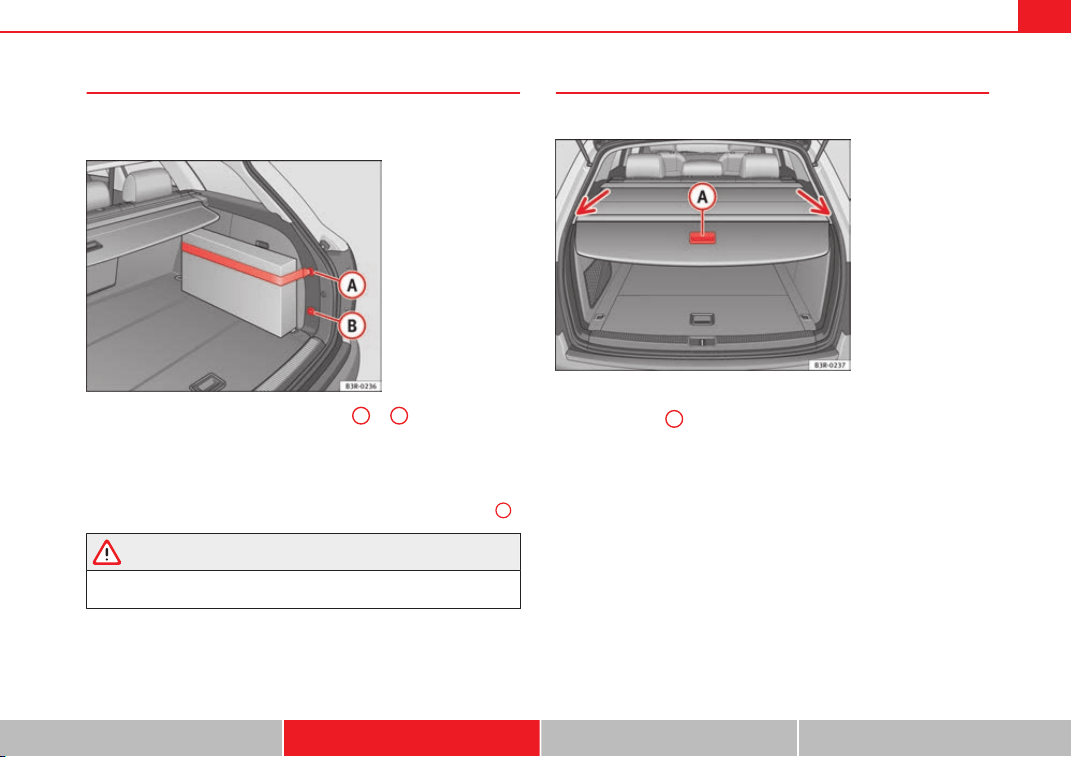 A

B

B3R-0236

A

B3R-0237