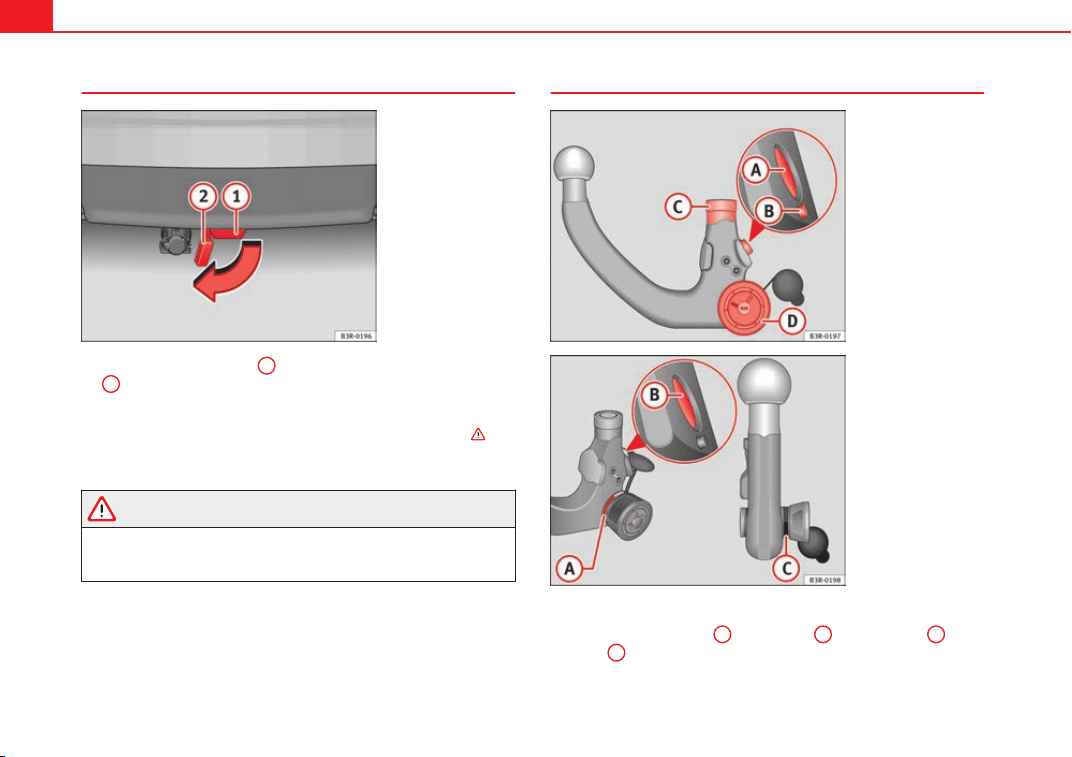 2
1
B3R-0196

A
B
C
D
B3R-0197

B
A
C
B3R-0198