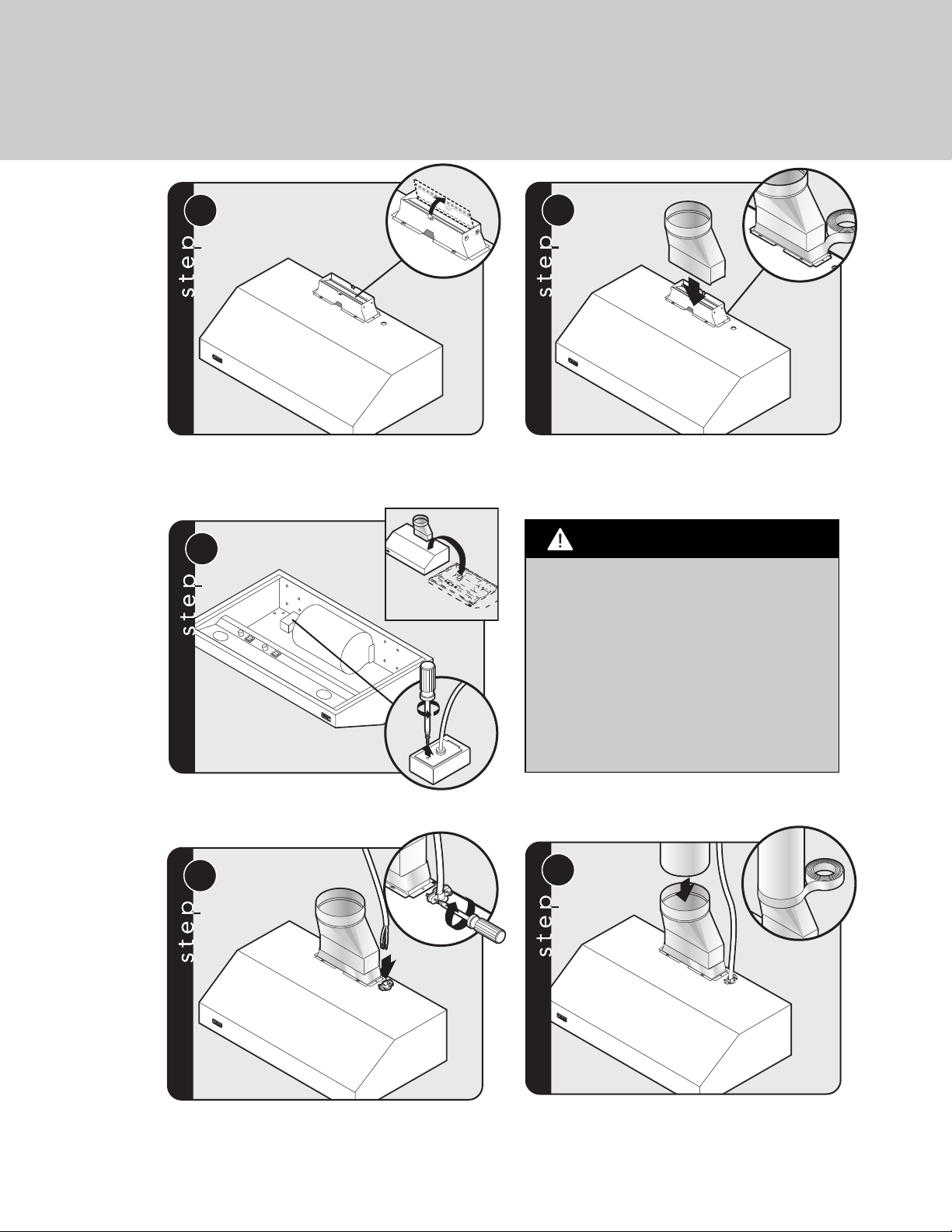 step

step

step

step

step