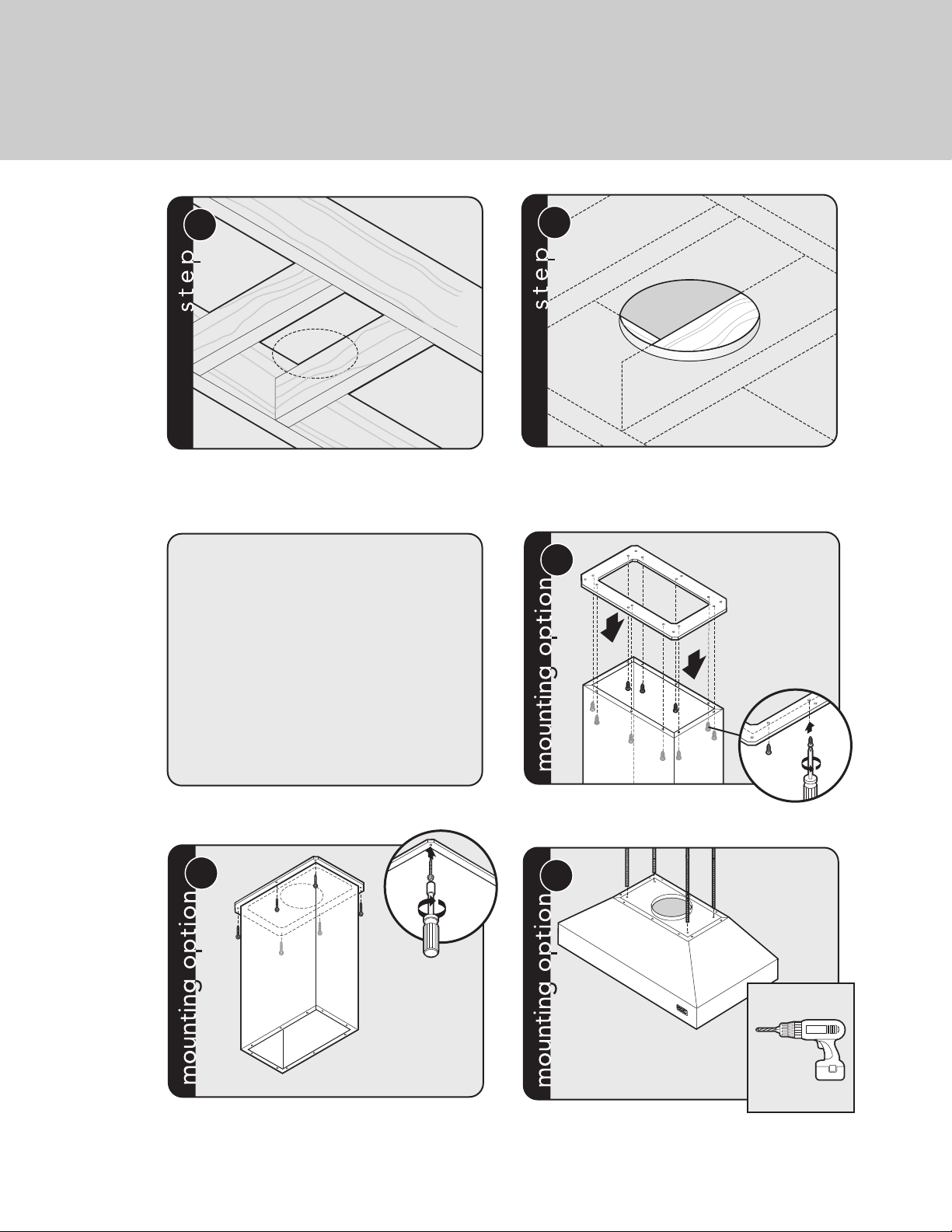 step

step

mounting option

mounting option

mounting option