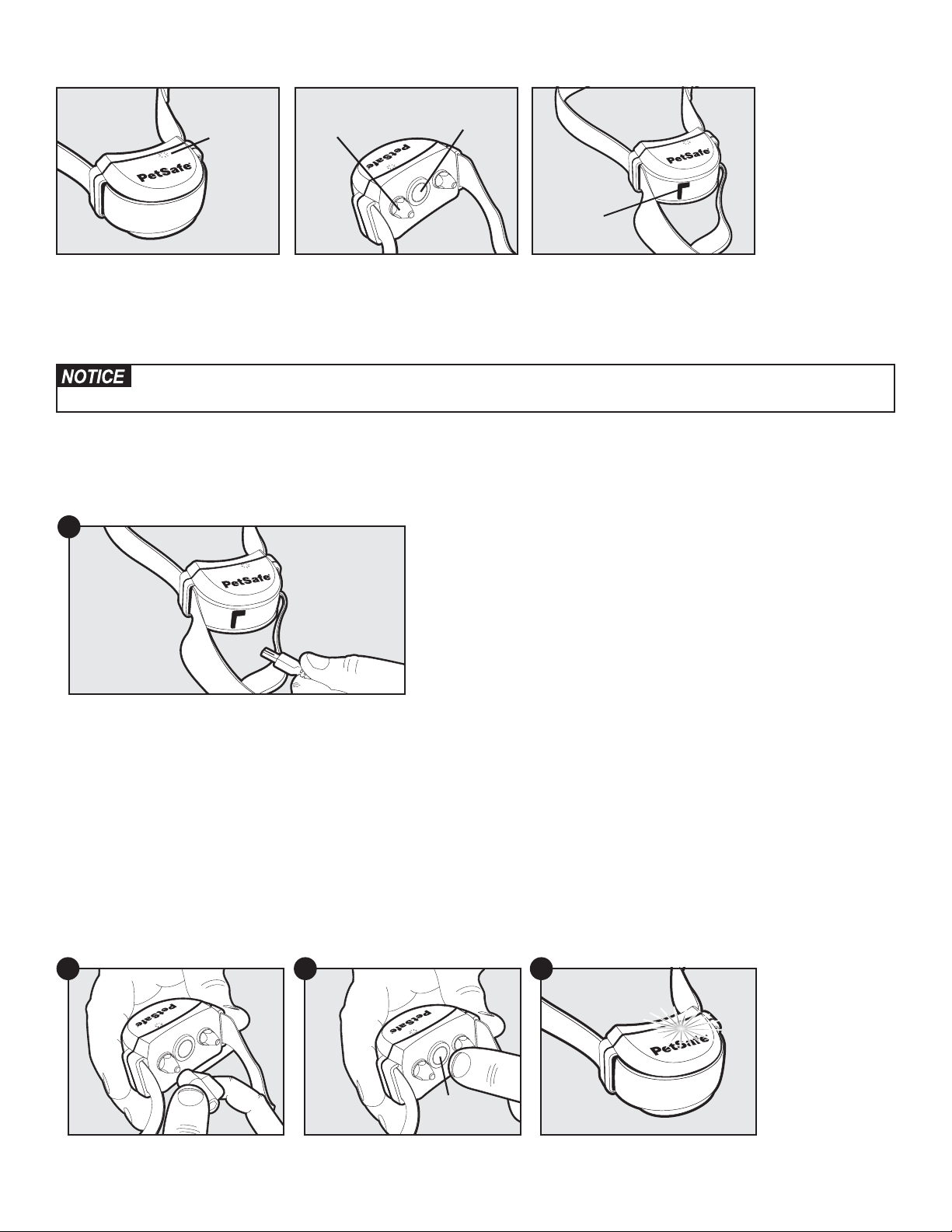 PetSafe

PetSafe

PetSafe

NOTICE

PetSafe

PetSafe

PetSafe

PetSafe