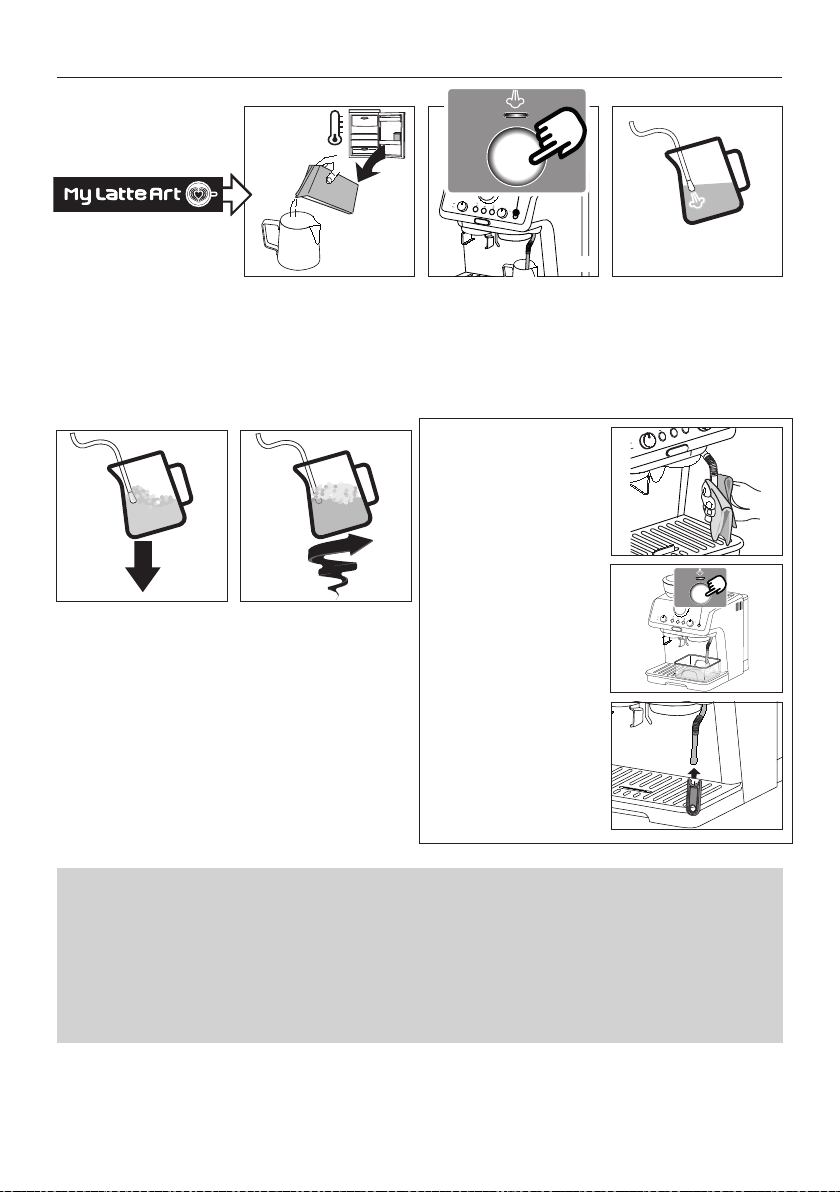 My Latte Art