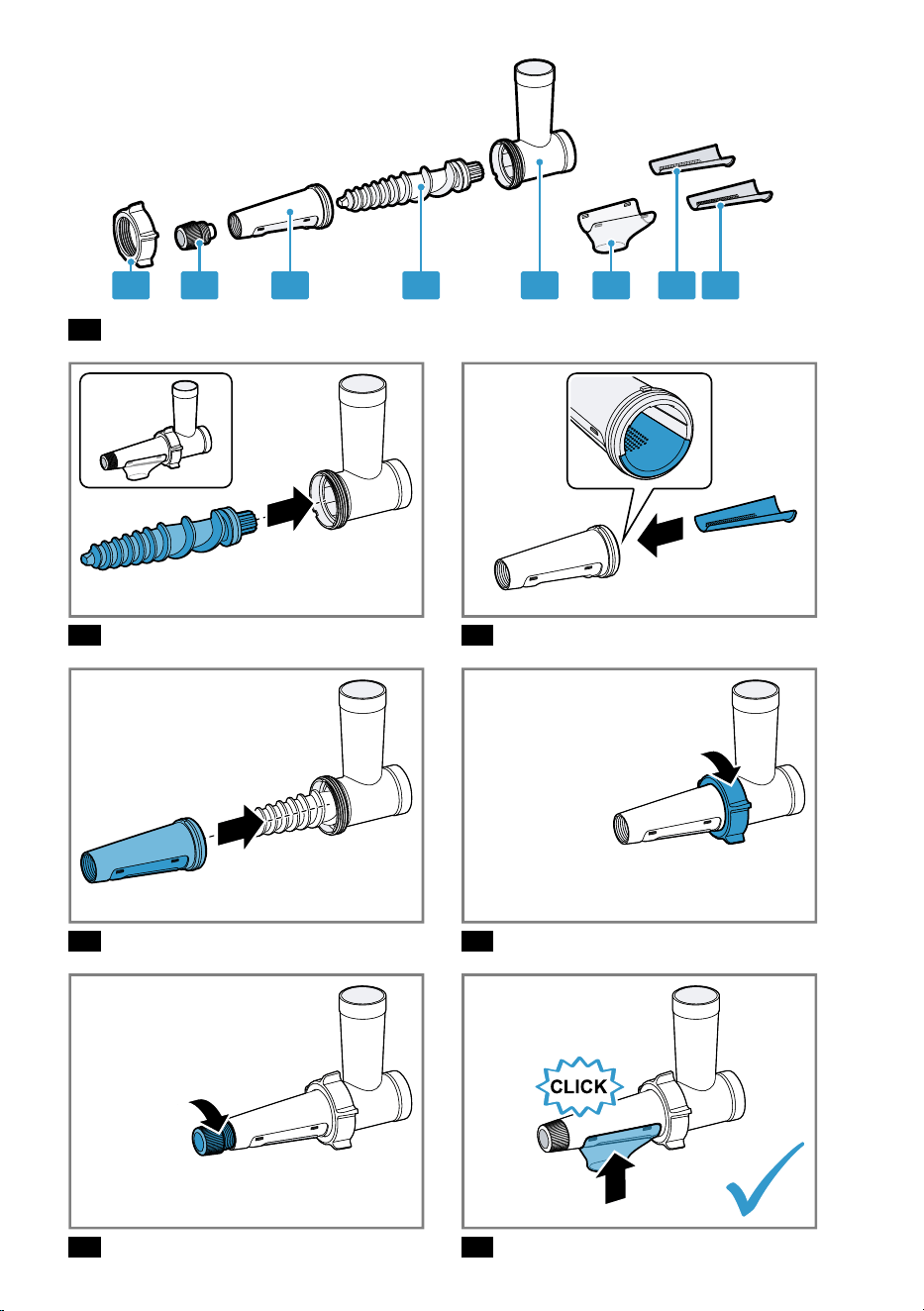 CLICK