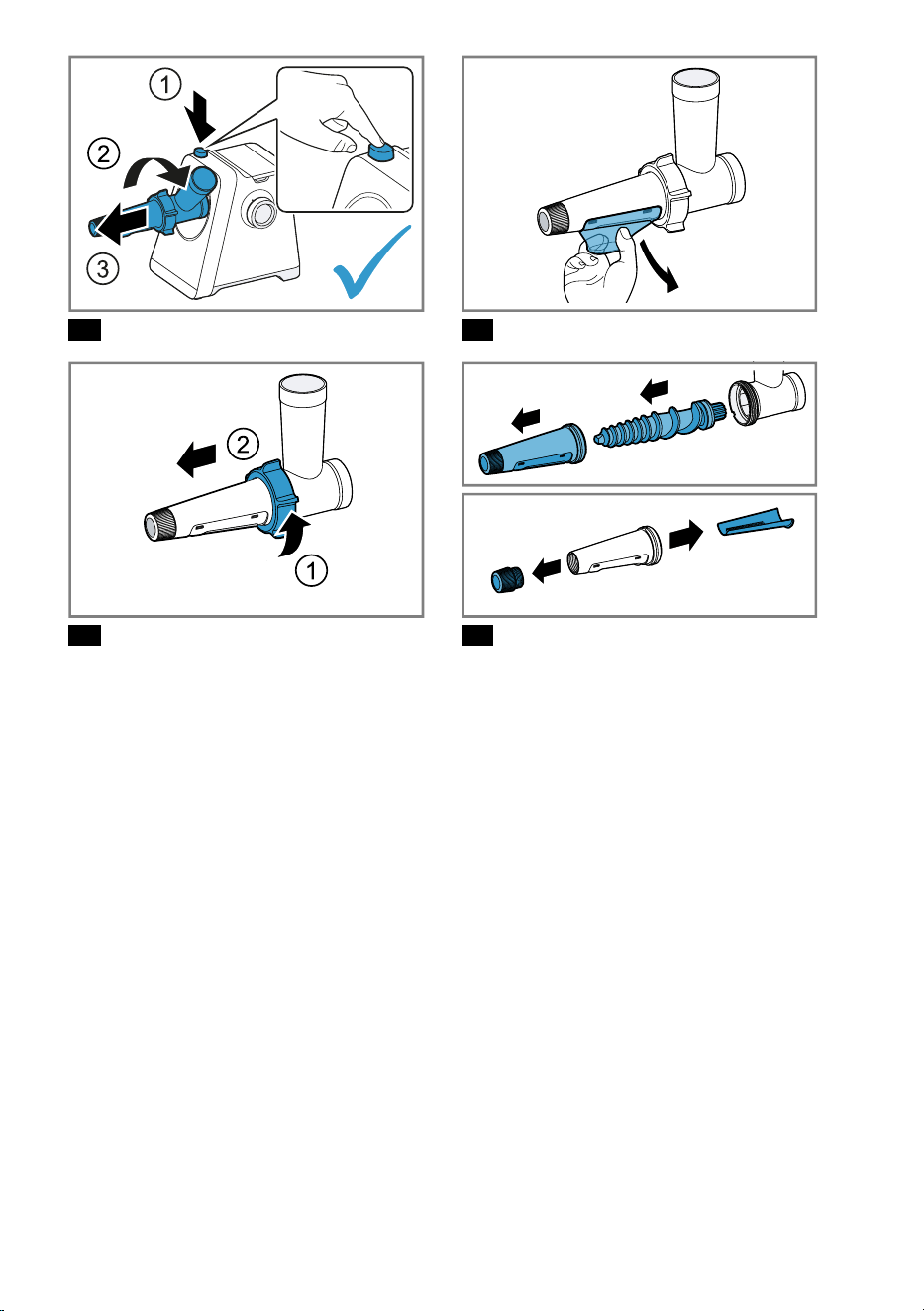 1
2
3

2
1