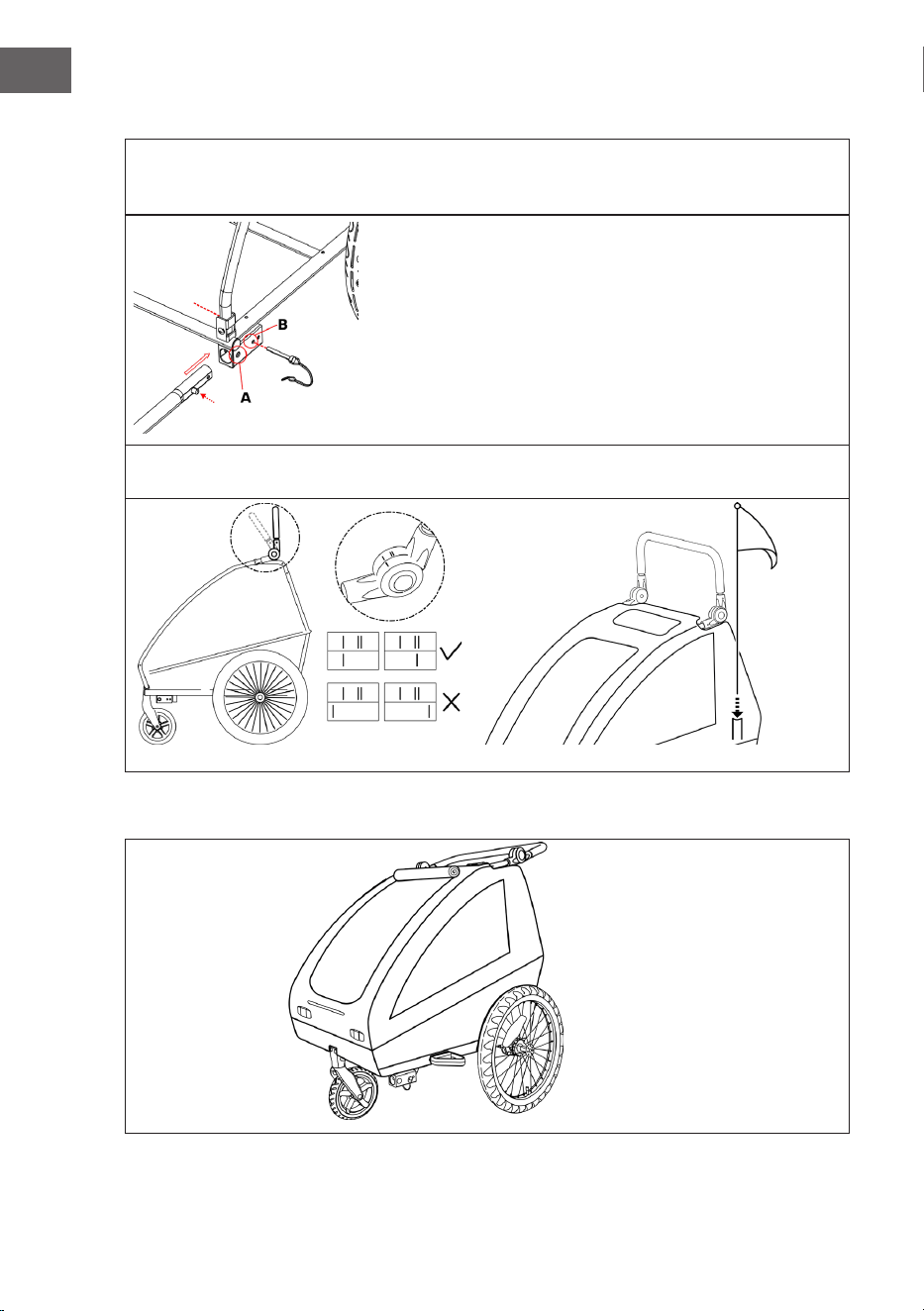 B

A