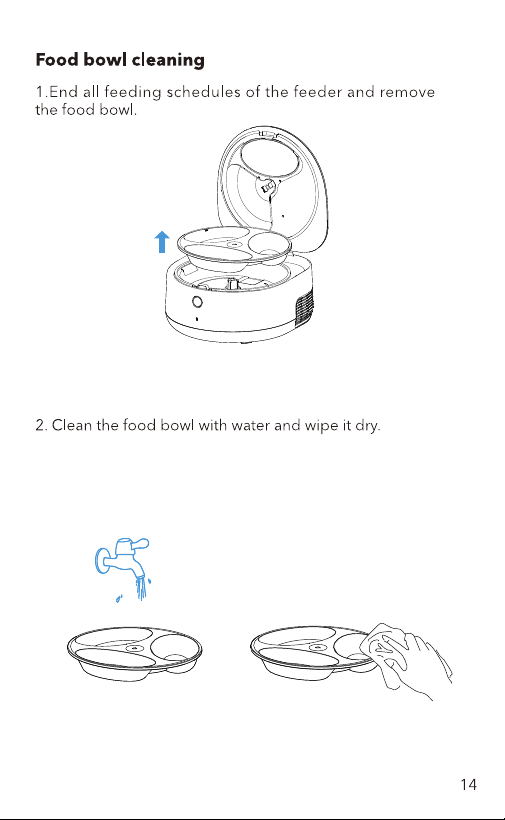 Food bowl cleaning

1.End all feeding schedules of the feeder and remove the food bowl.

2. Clean the food bowl with water and wipe it dry.

14