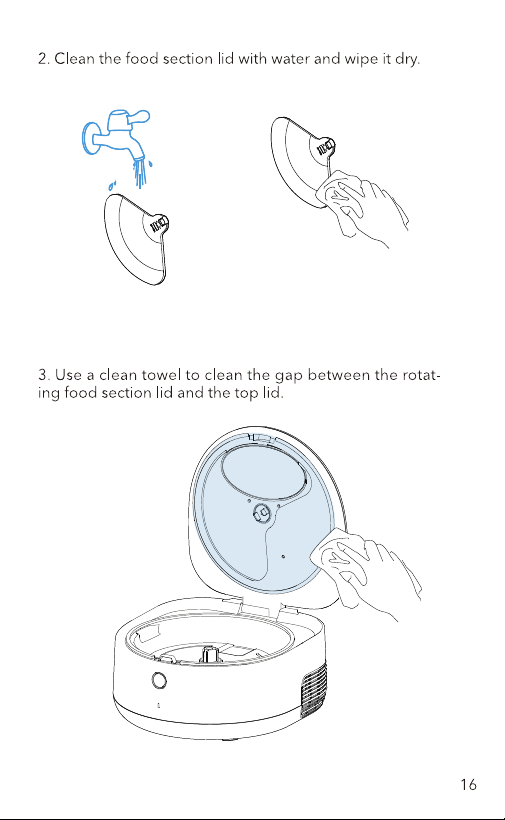 2. Clean the food section lid with water and wipe it dry.

3. Use a clean towel to clean the gap between the rotating food section lid and the top lid.

16