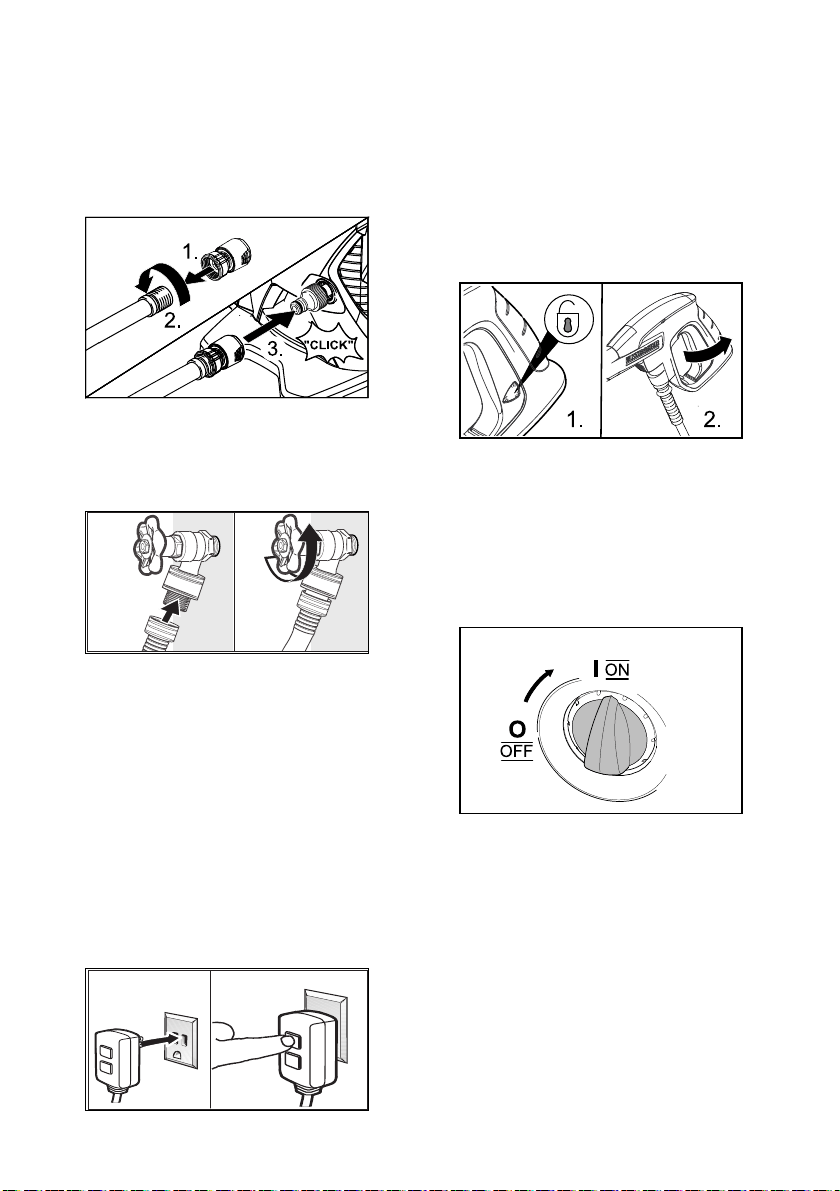 1.
2.
3.
"CLICK"

1.
2.

I ON
O
OFF