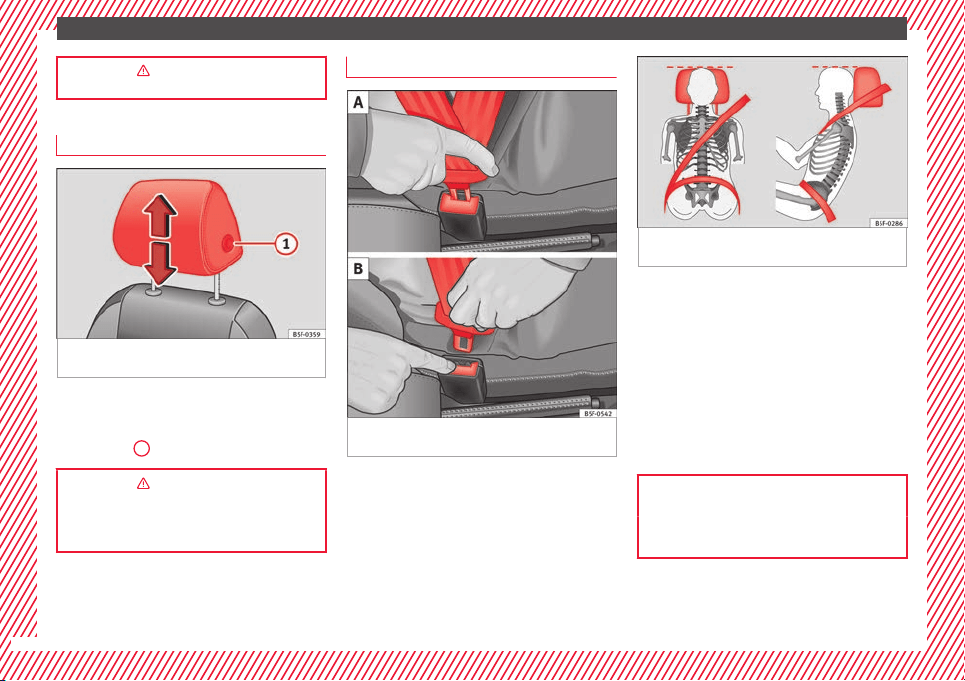 1

B5F-0359

A

B

B5F-0542

B5F-0286