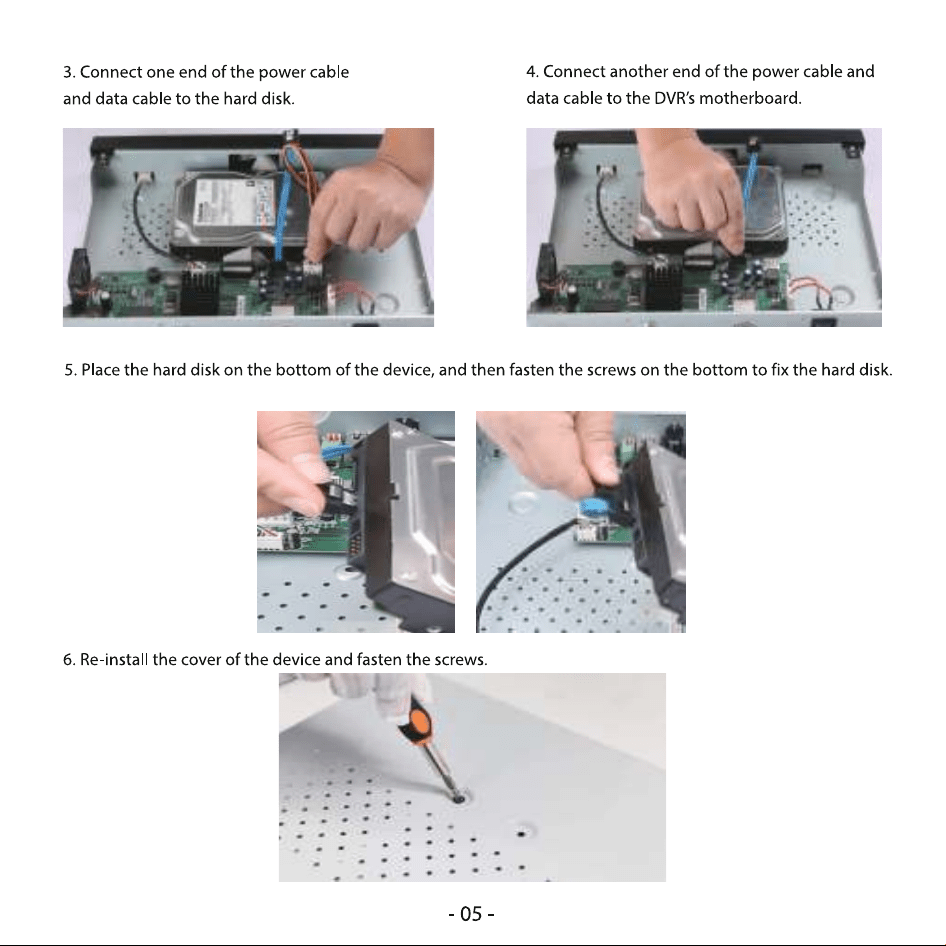 3. Connect one end of the power cable and data cable to the hard disk.

4. Connect another end of the power cable and data cable to the DVR's motherboard.

5. Place the hard disk on the bottom of the device, and then fasten the screws on the bottom to fix the hard disk.

6. Re-install the cover of the device and fasten the screws.

- 05 -