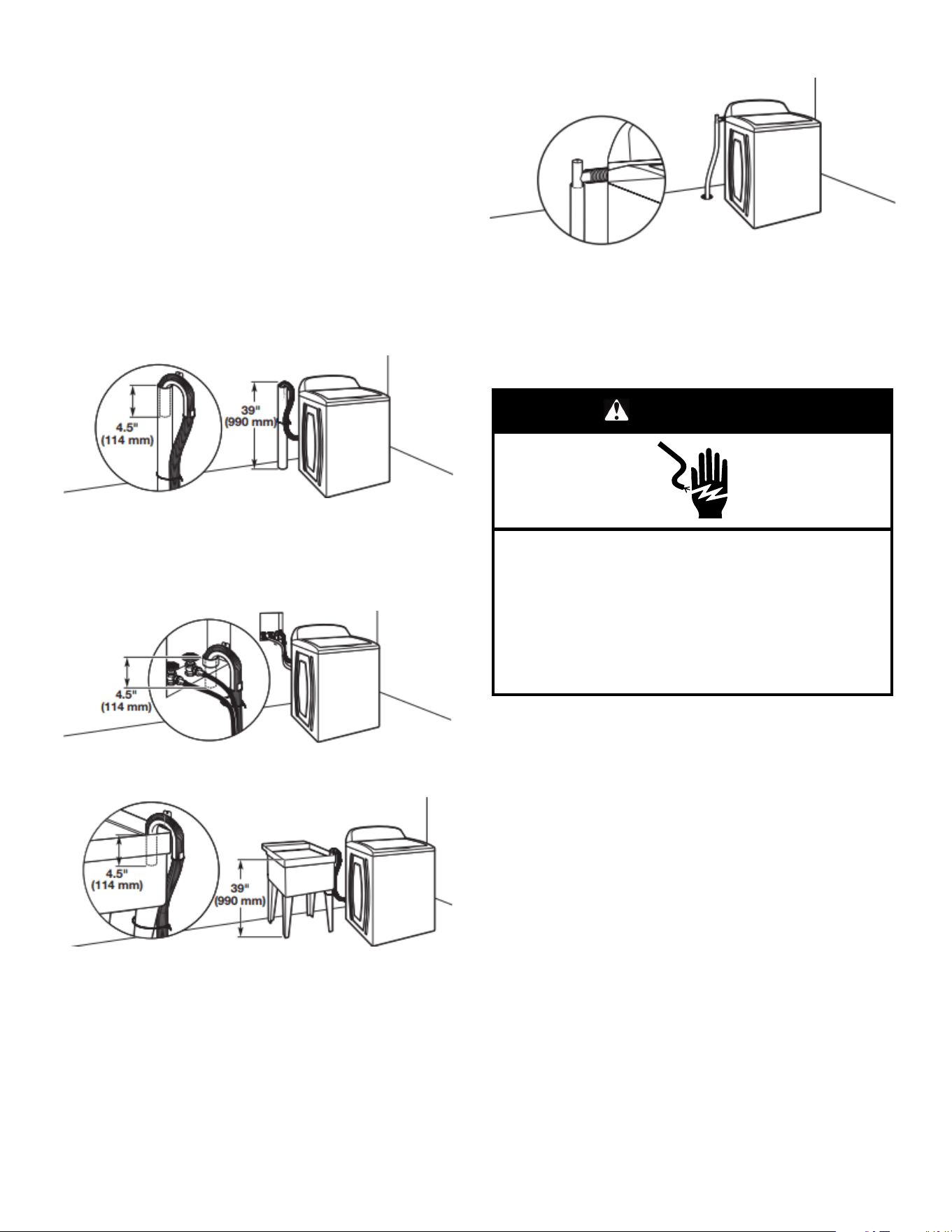 4.5"
(114 mm)

39"
(990 mm)

4.5"
(114 mm)

4.5"
(114 mm)

39"
(990 mm)