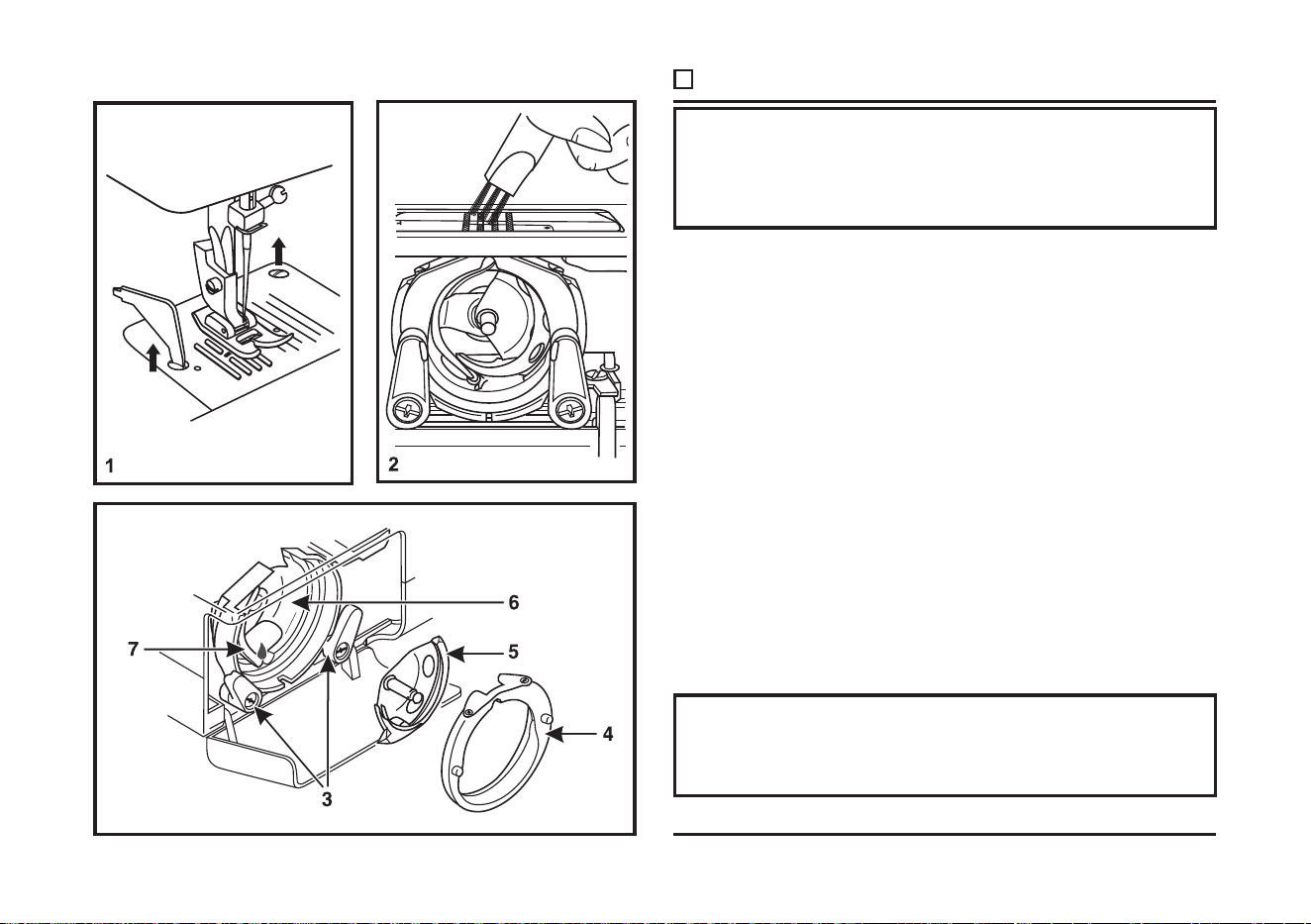 1

2

6

7

5

4

3