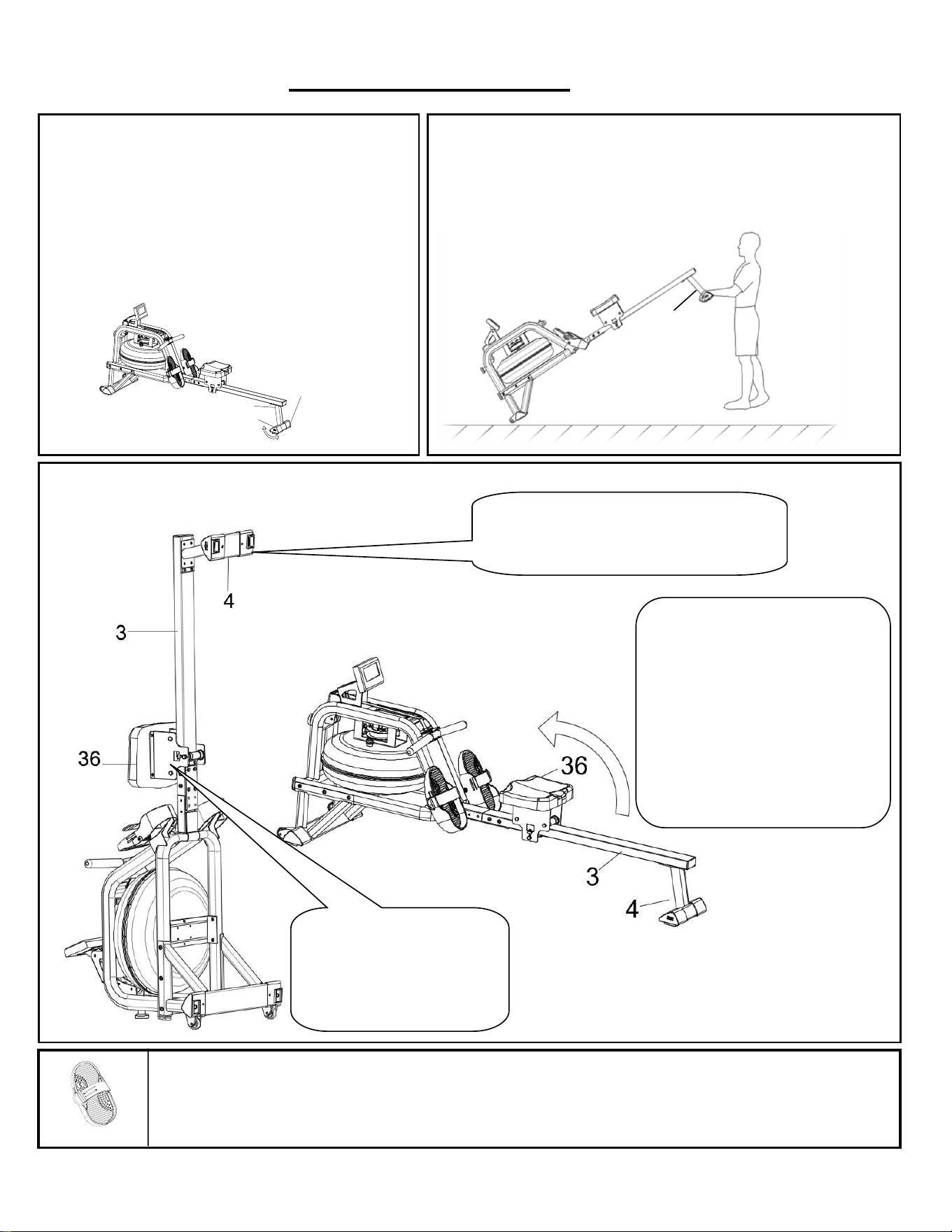 4

3

36

36

3

4