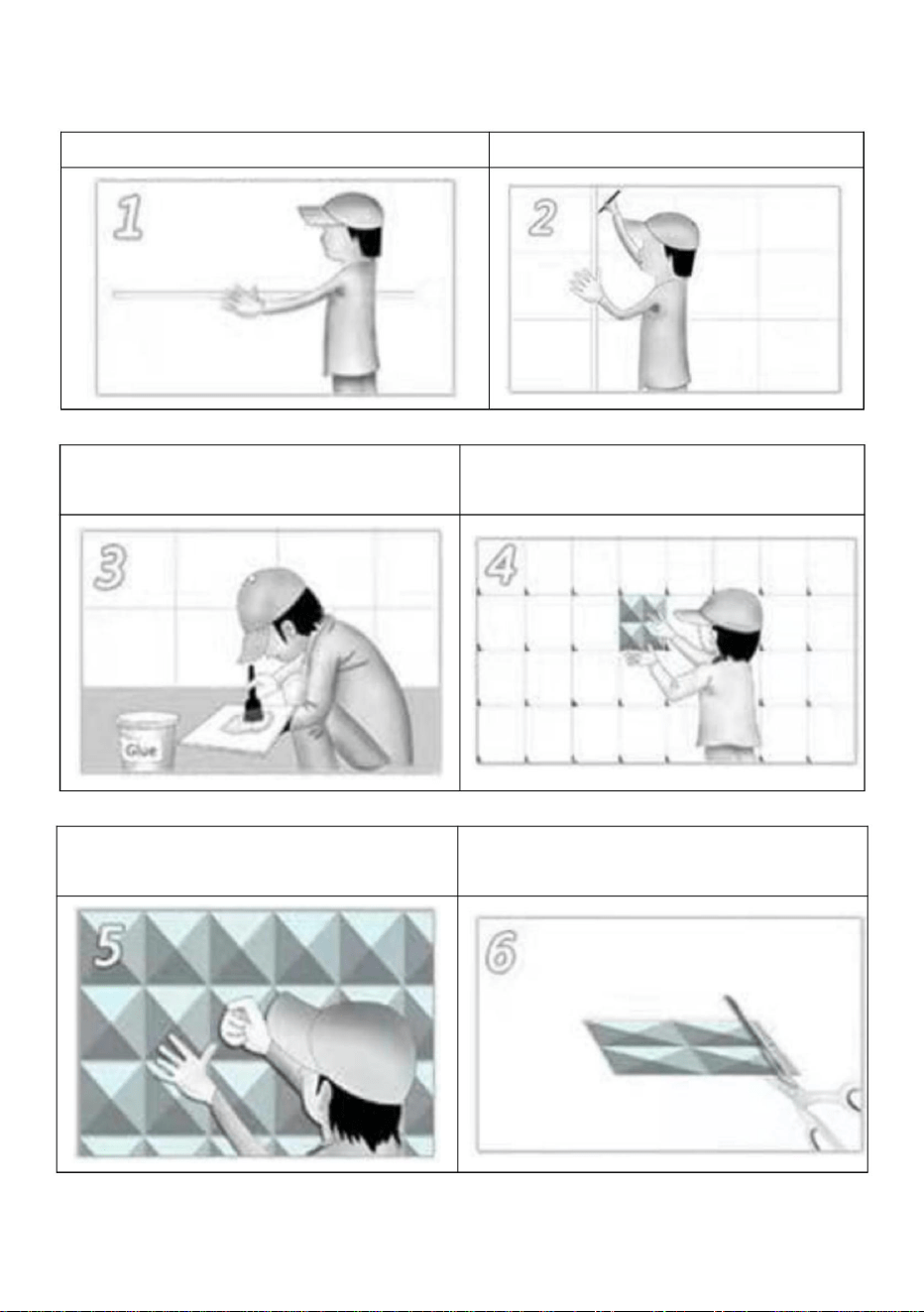 1

2

3

Glue

4

5

6