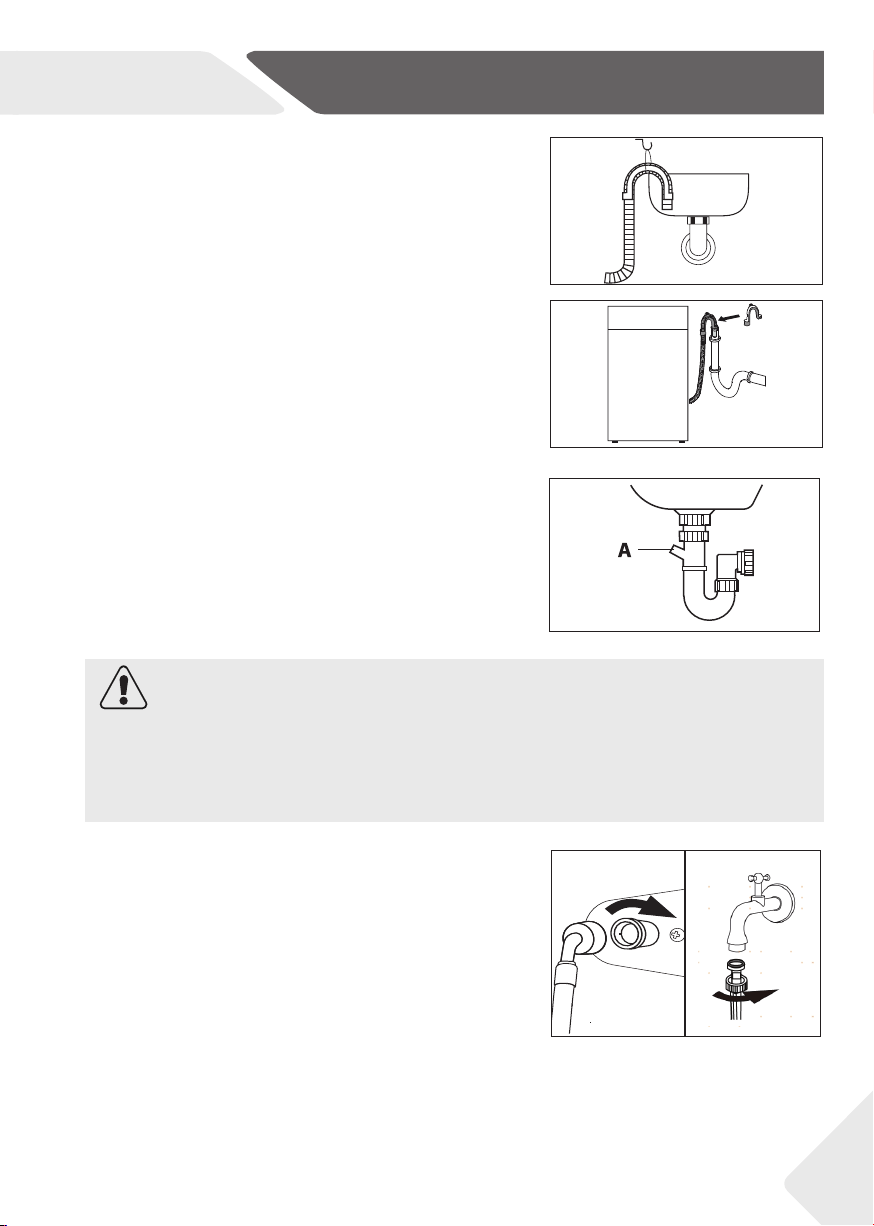 A