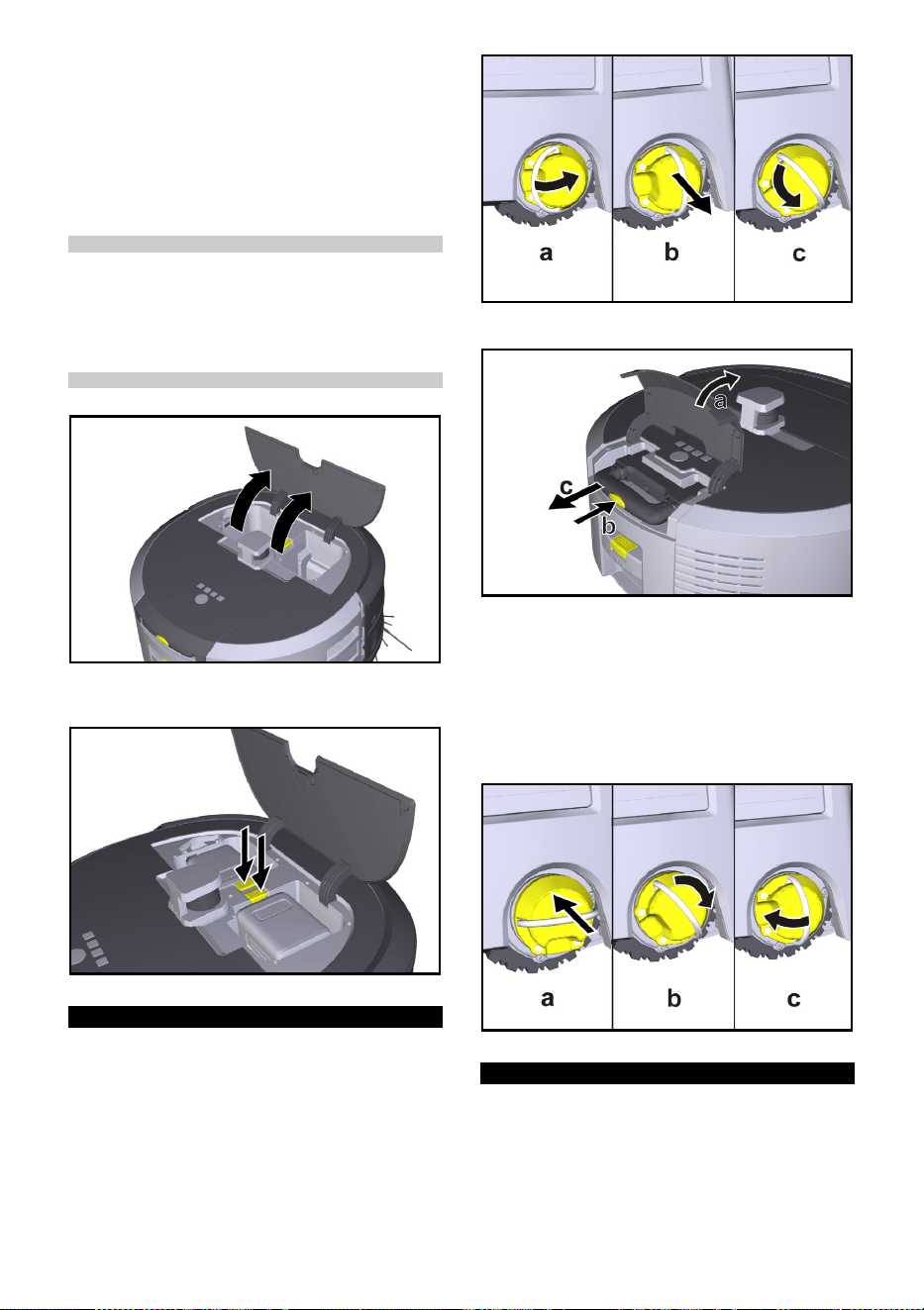 a

b

c

a

c

b

a

b

c