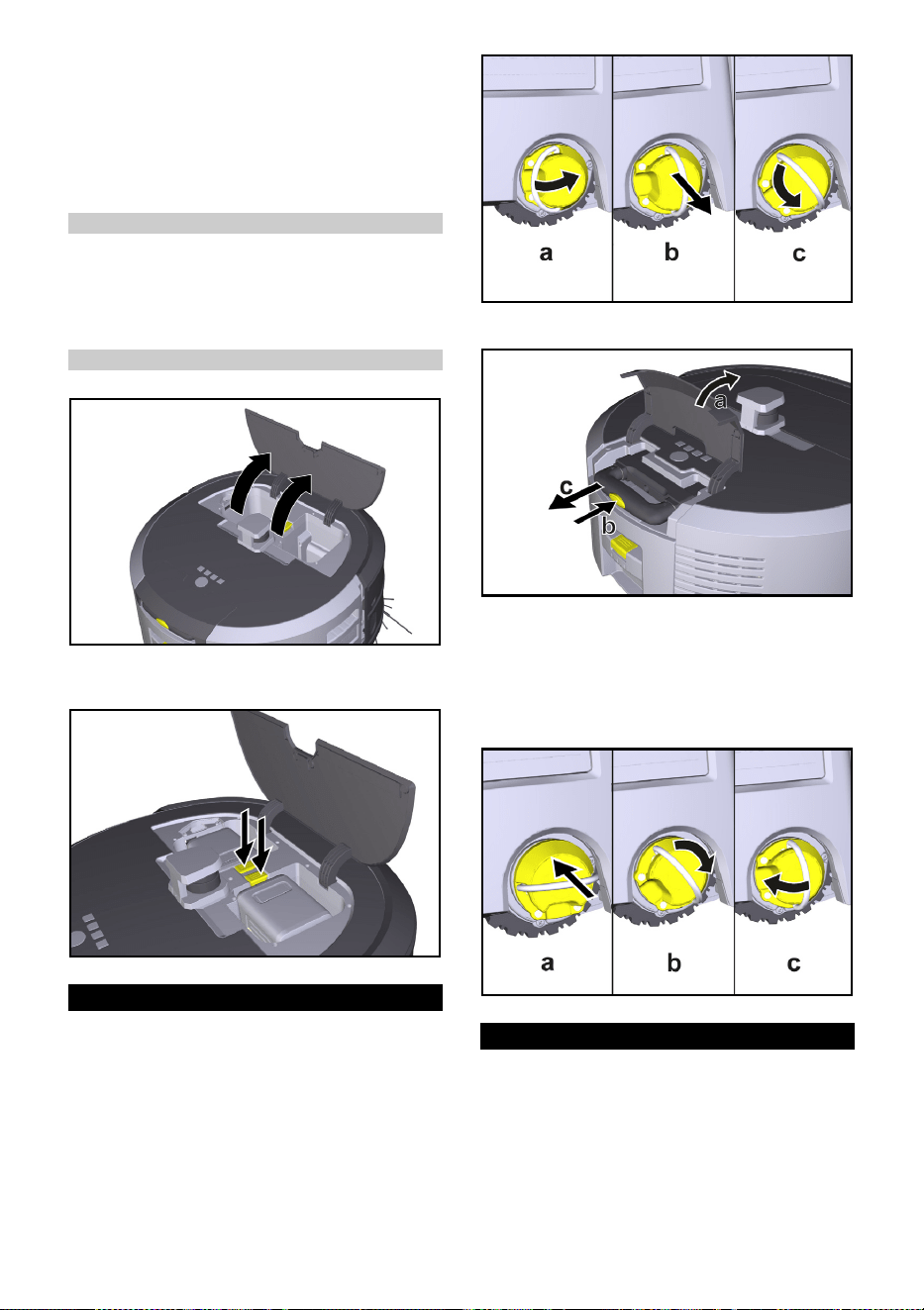 a

b

c

a

c

b

a

b

c