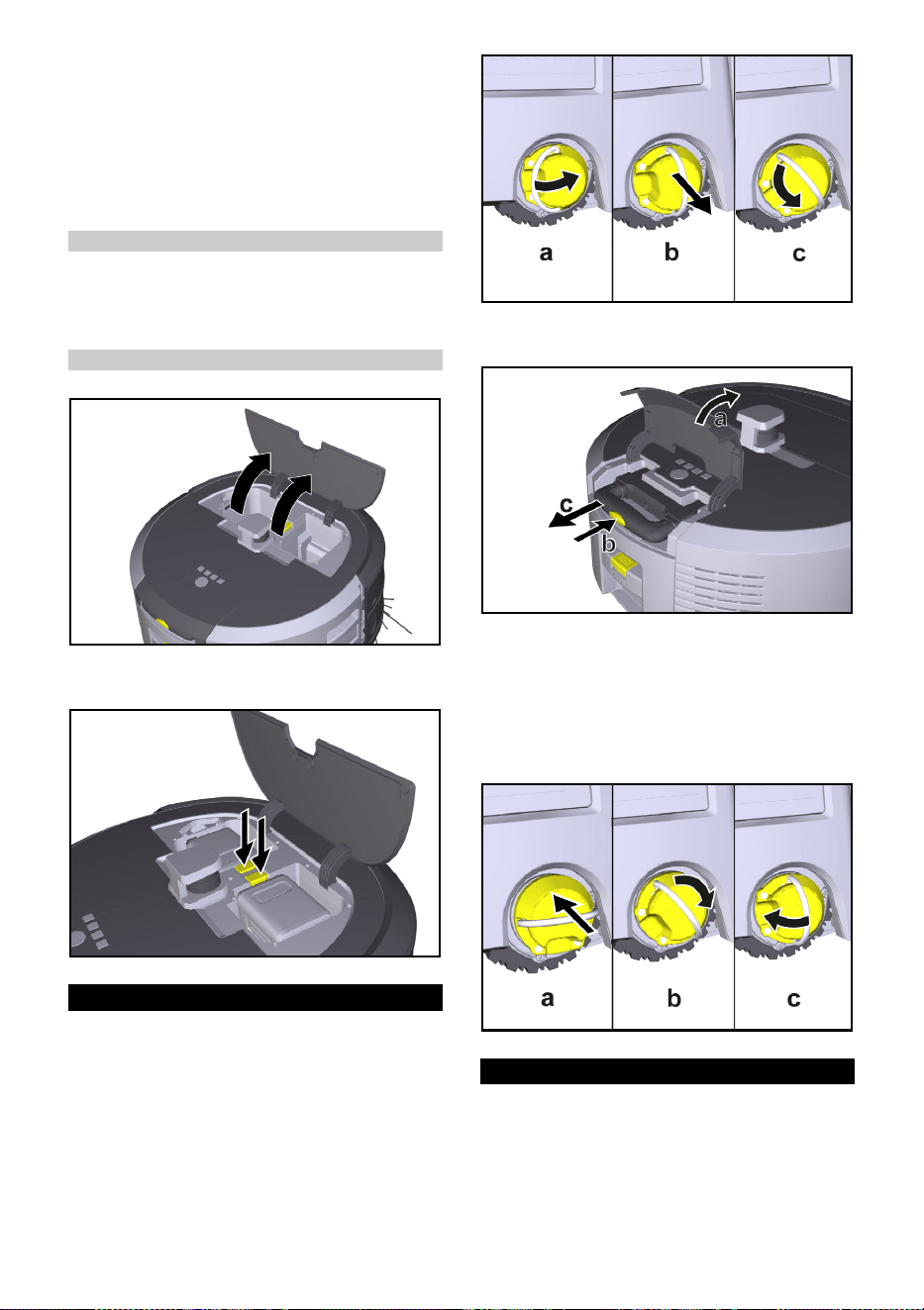 a

b

c

a

c

b

a

b

c