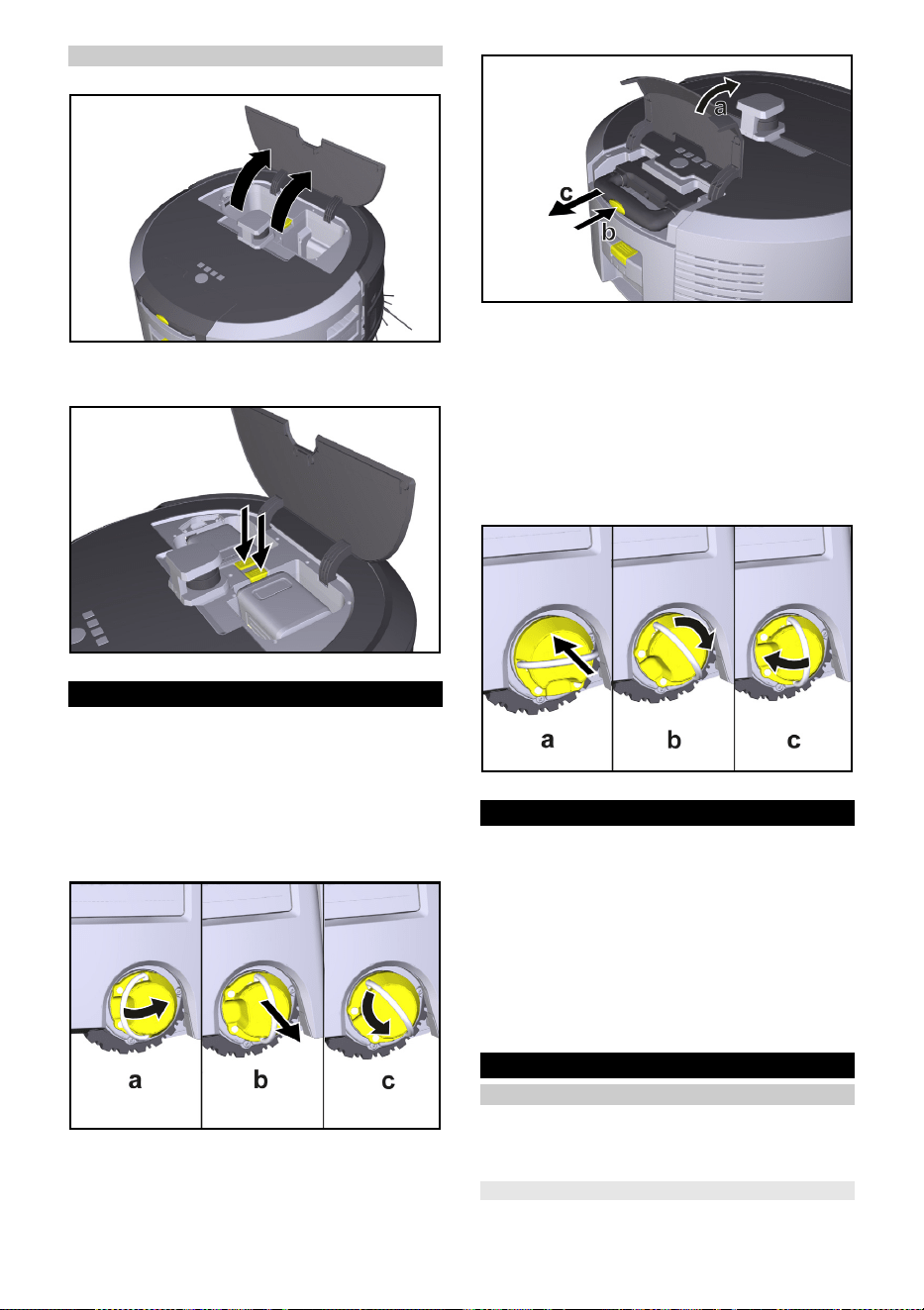 a
c
b

a
b
c

a
b
c