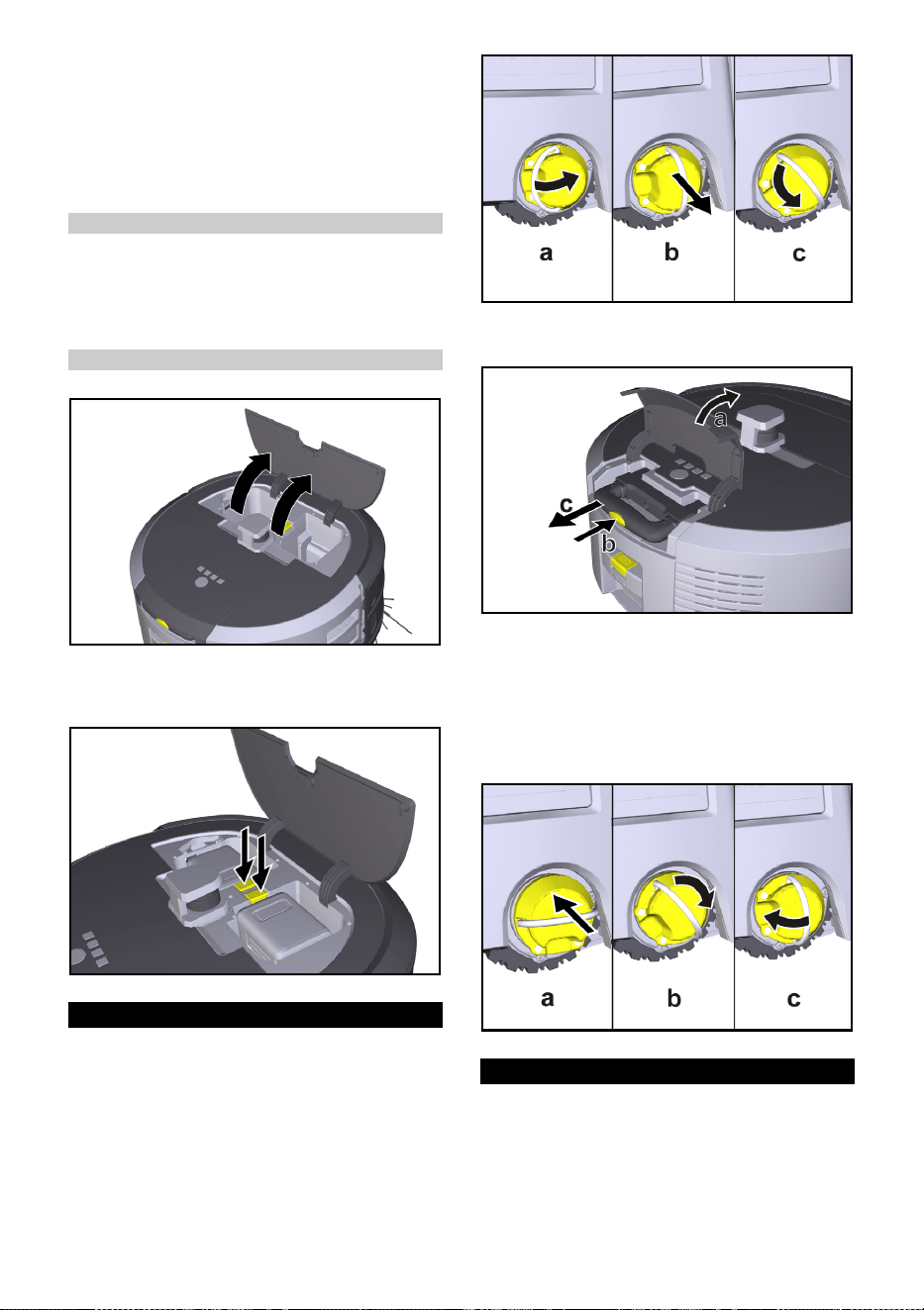 a

b

c

a

c

b

a

b

c