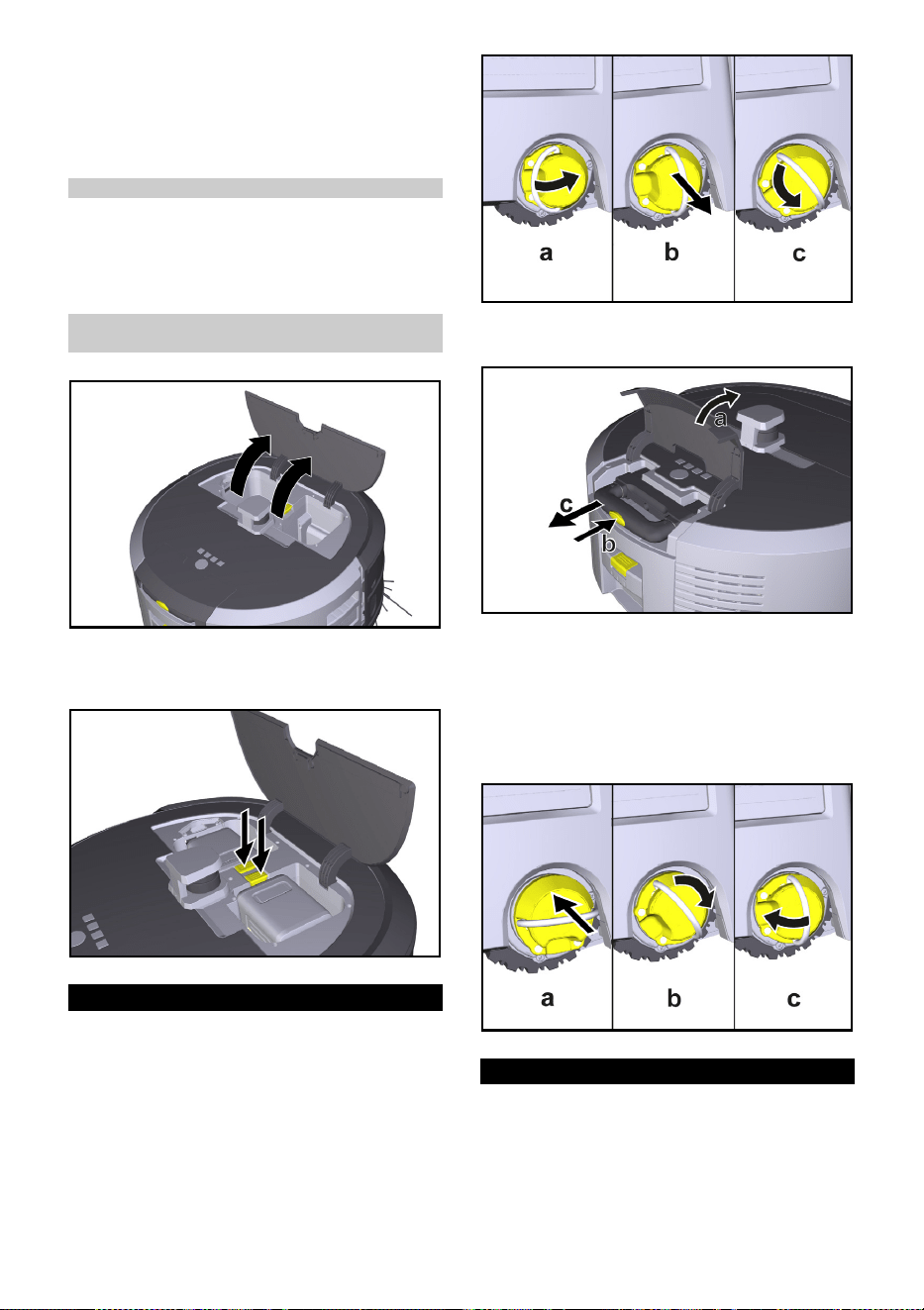 a

b

c

a

c

b

a

b

c