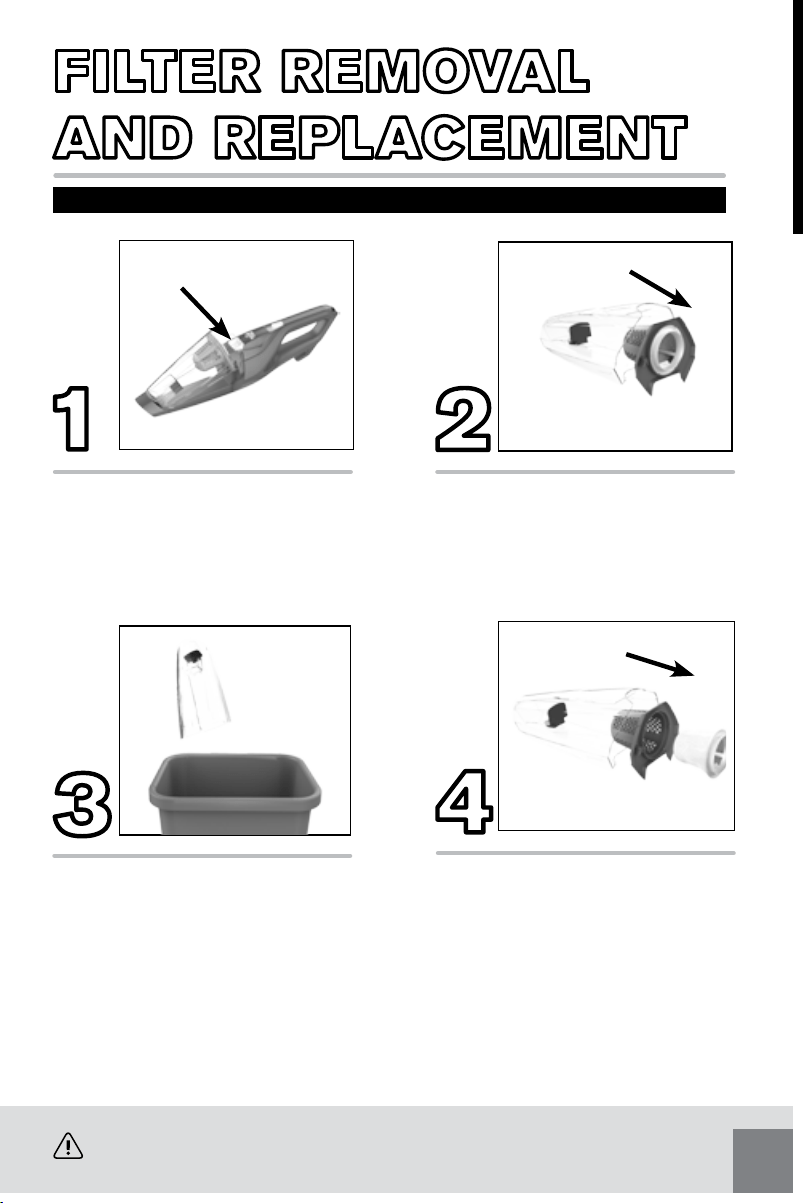 FILTER REMOVAL AND REPLACEMENT

1

2

3

4