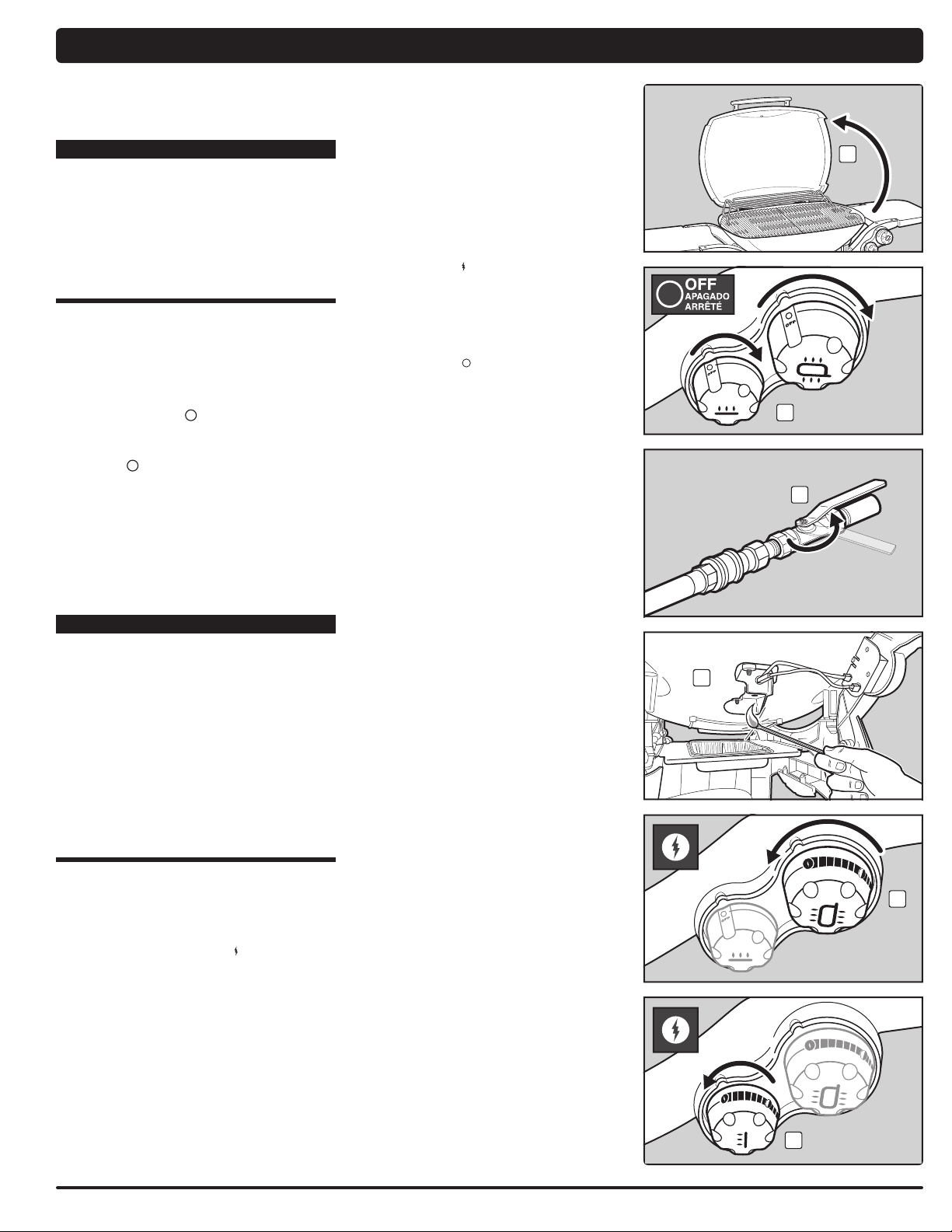 OFF
APAGADO
ARRÊTÉ

OFF

OFF

OFF